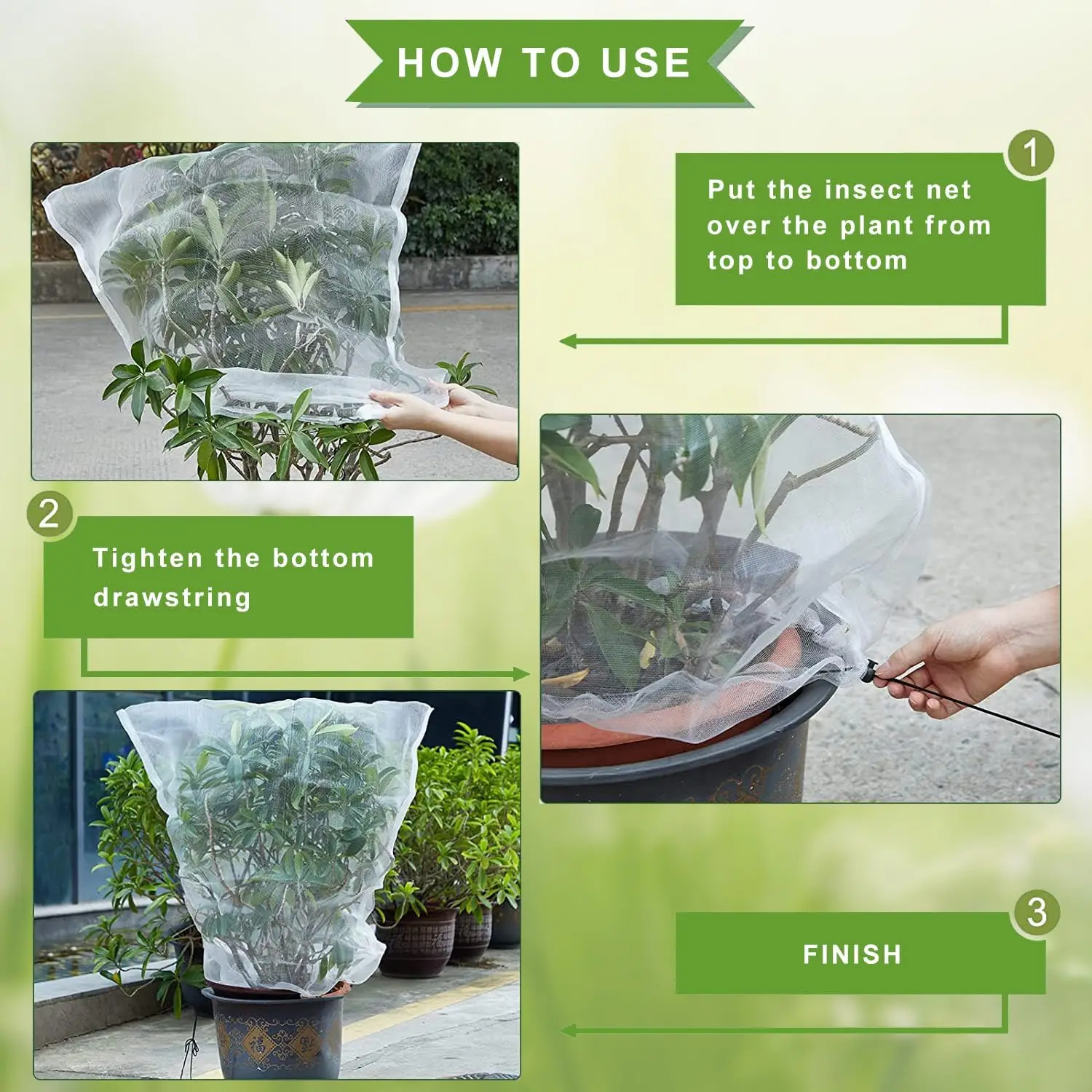 HOW TO USE

1

Put the insect net over the plant from top to bottom

2

Tighten the bottom drawstring

3

FINISH