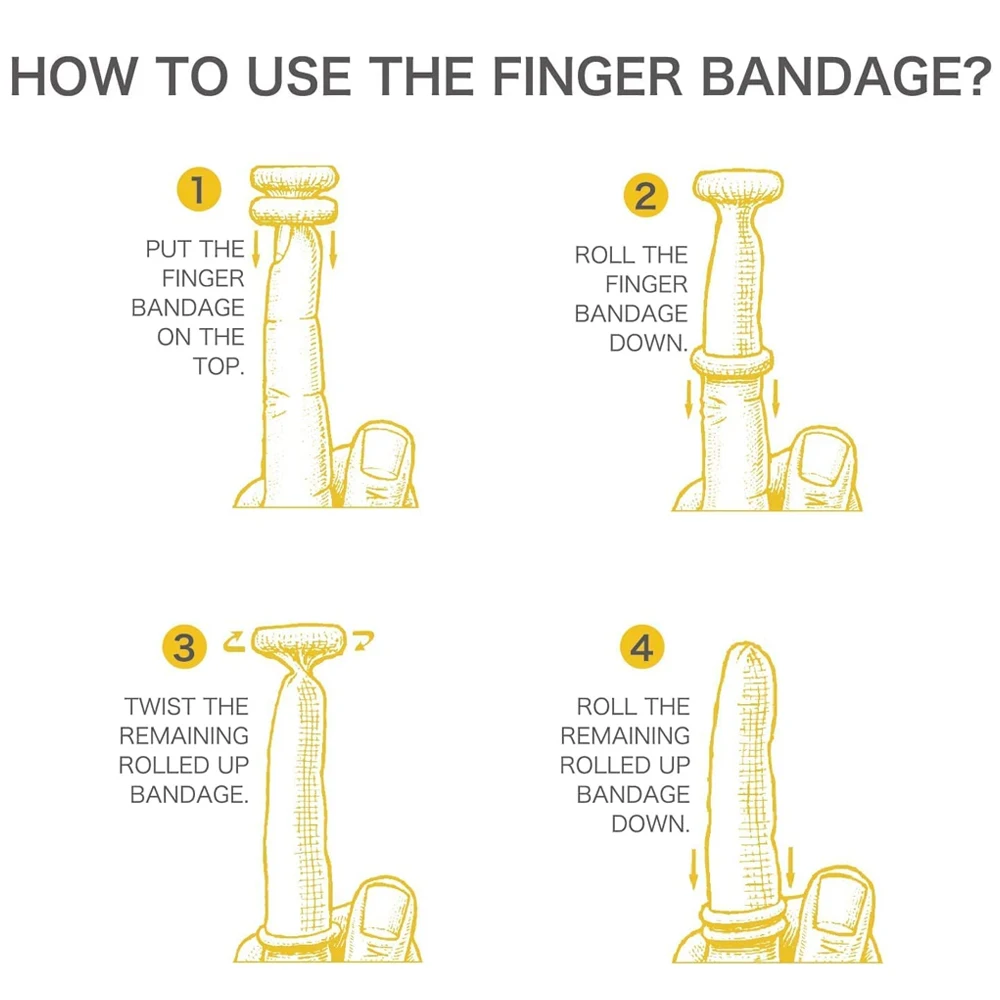 HOW TO USE THE FINGER BANDAGE?

1
PUT THE FINGER BANDAGE ON THE TOP.

2
ROLL THE FINGER BANDAGE DOWN.

3
TWIST THE REMAINING ROLLED UP BANDAGE.

4
ROLL THE REMAINING ROLLED UP BANDAGE DOWN.