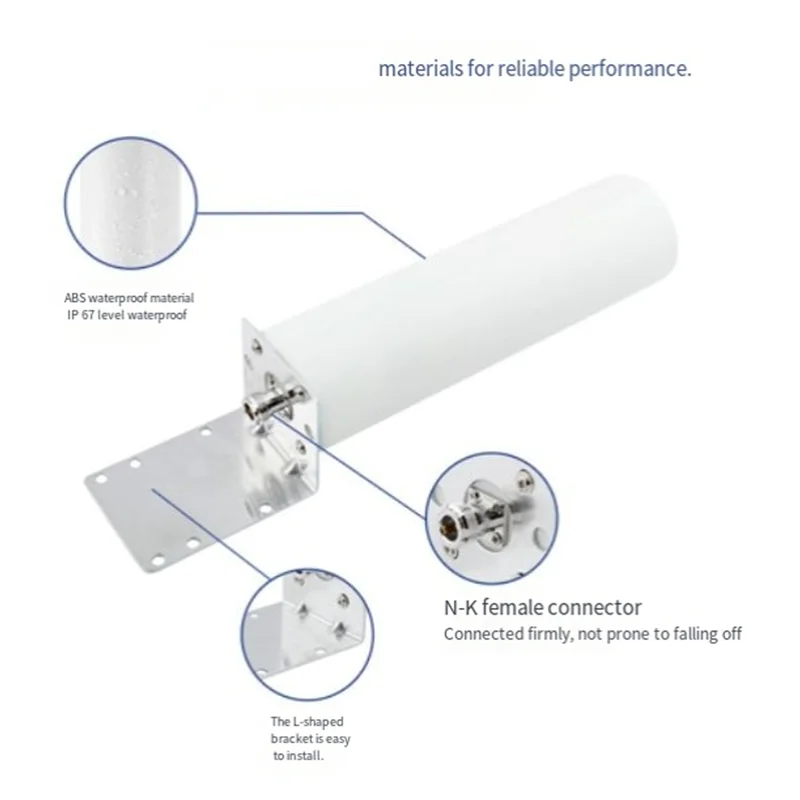 materials for reliable performance.

ABS waterproof material
IP 67 level waterproof

N-K female connector
Connected firmly, not prone to falling off

The L-shaped bracket is easy to install.