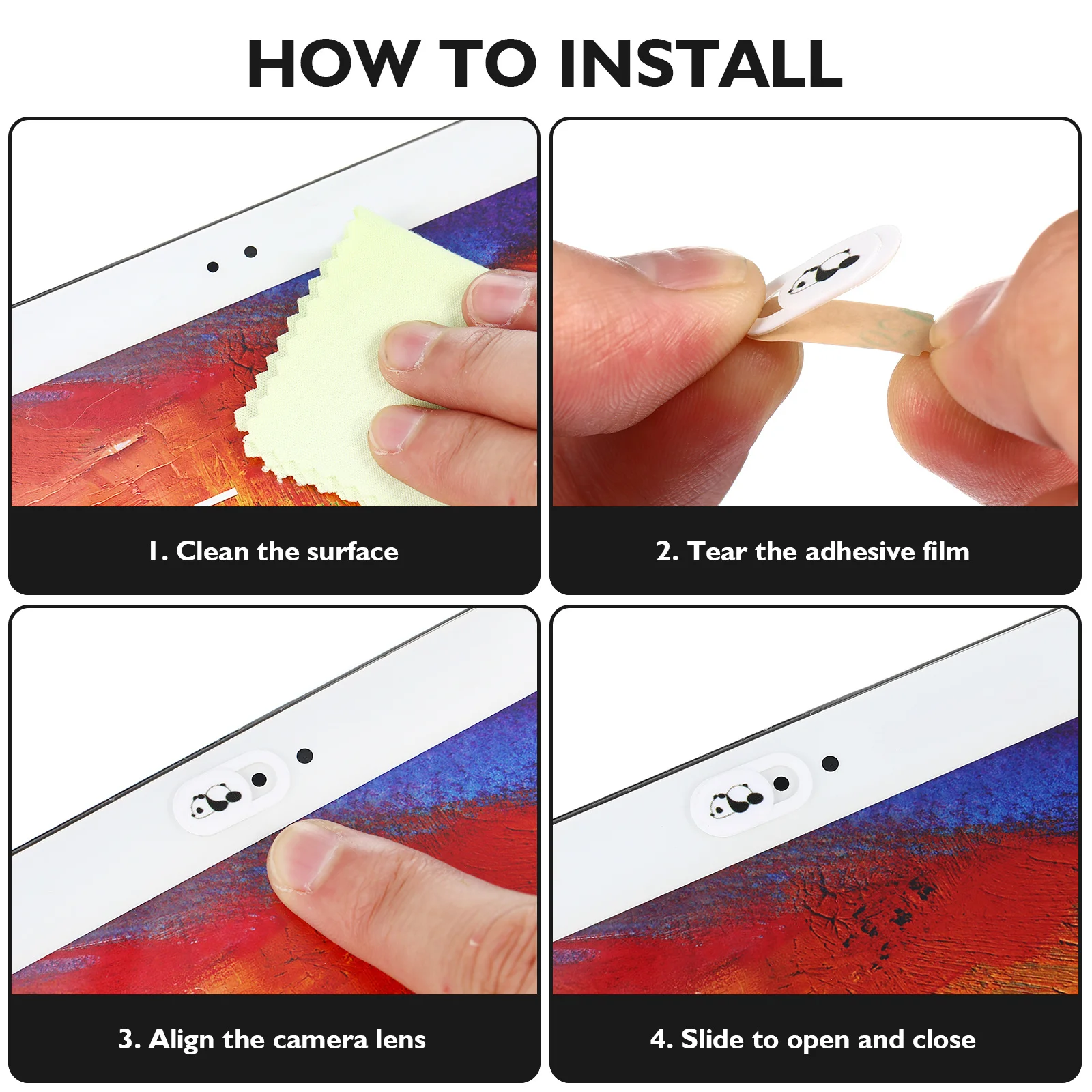 HOW TO INSTALL

1. Clean the surface

2. Tear the adhesive film

3. Align the camera lens

4. Slide to open and close