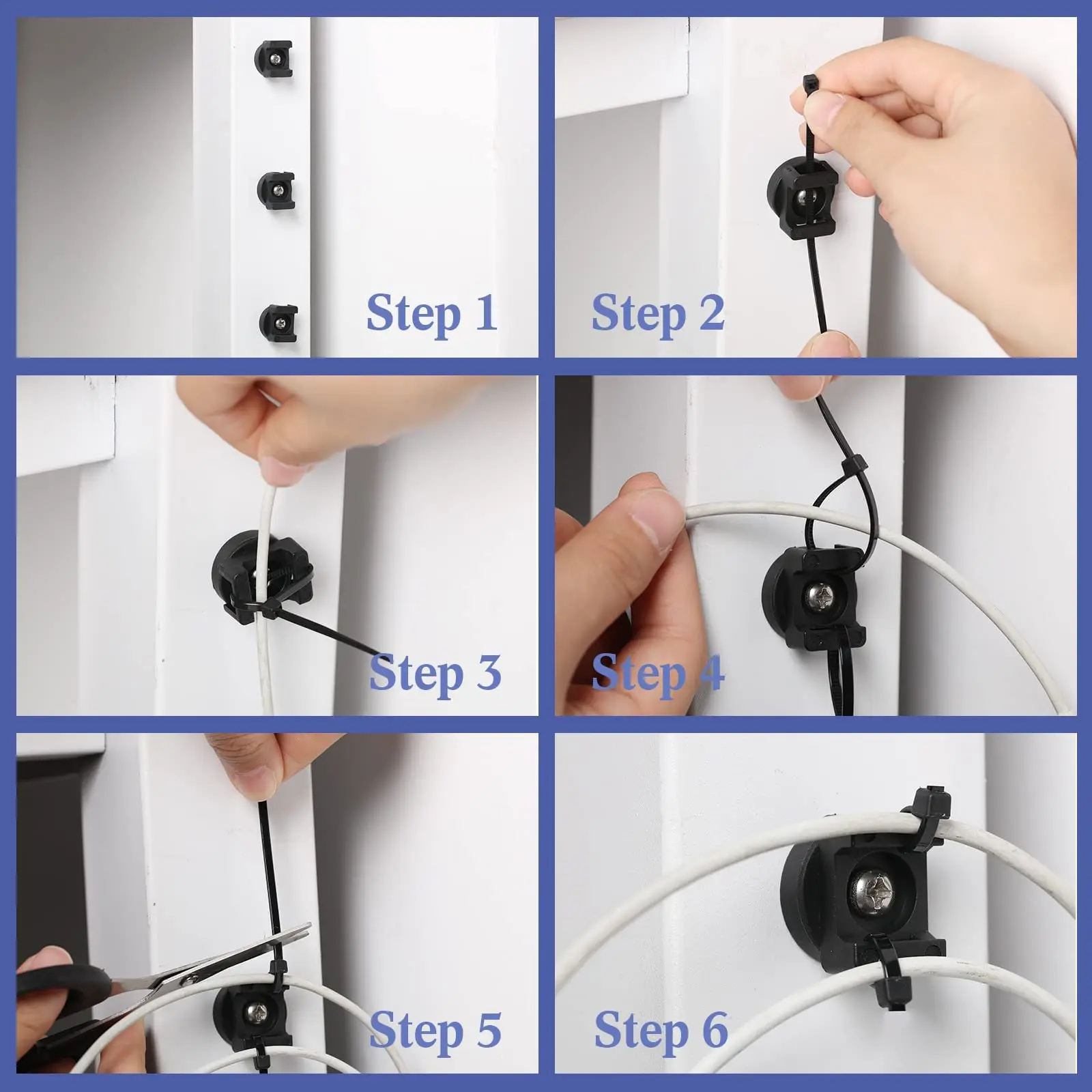 Step 1

Step 2

Step 3

Step 4

Step 5

Step 6