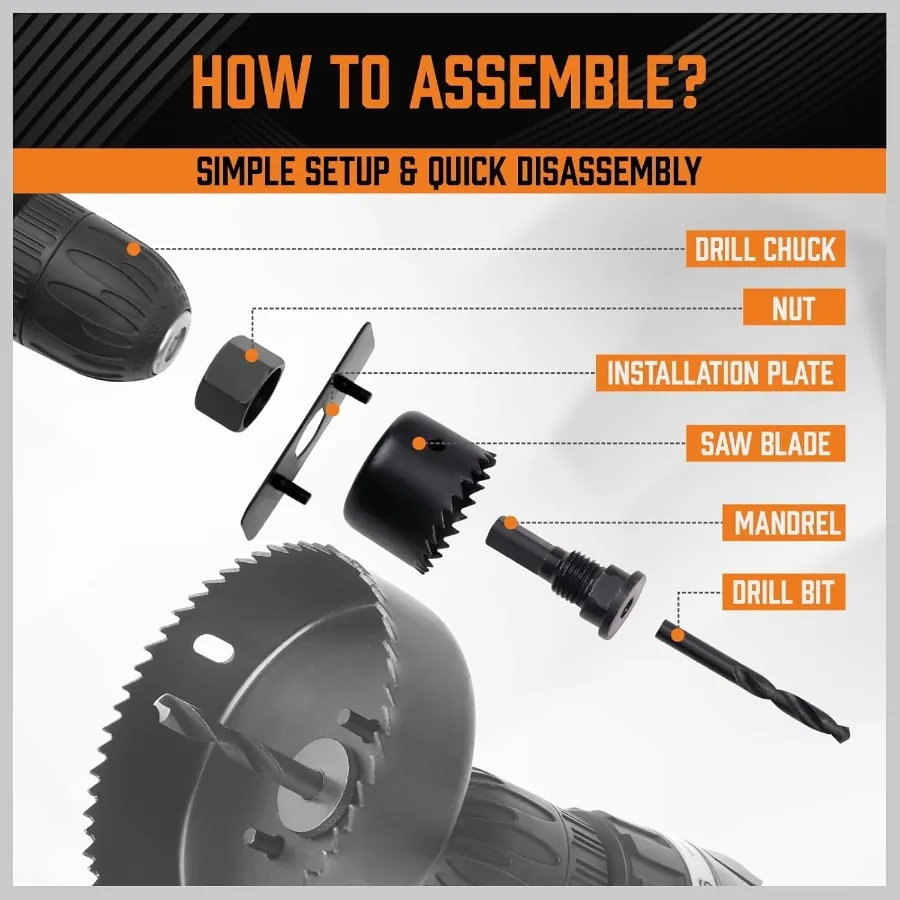 HOW TO ASSEMBLE?

SIMPLE SETUP & QUICK DISASSEMBLY

DRILL CHUCK

NUT

INSTALLATION PLATE

SAW BLADE

MANDREL

DRILL BIT