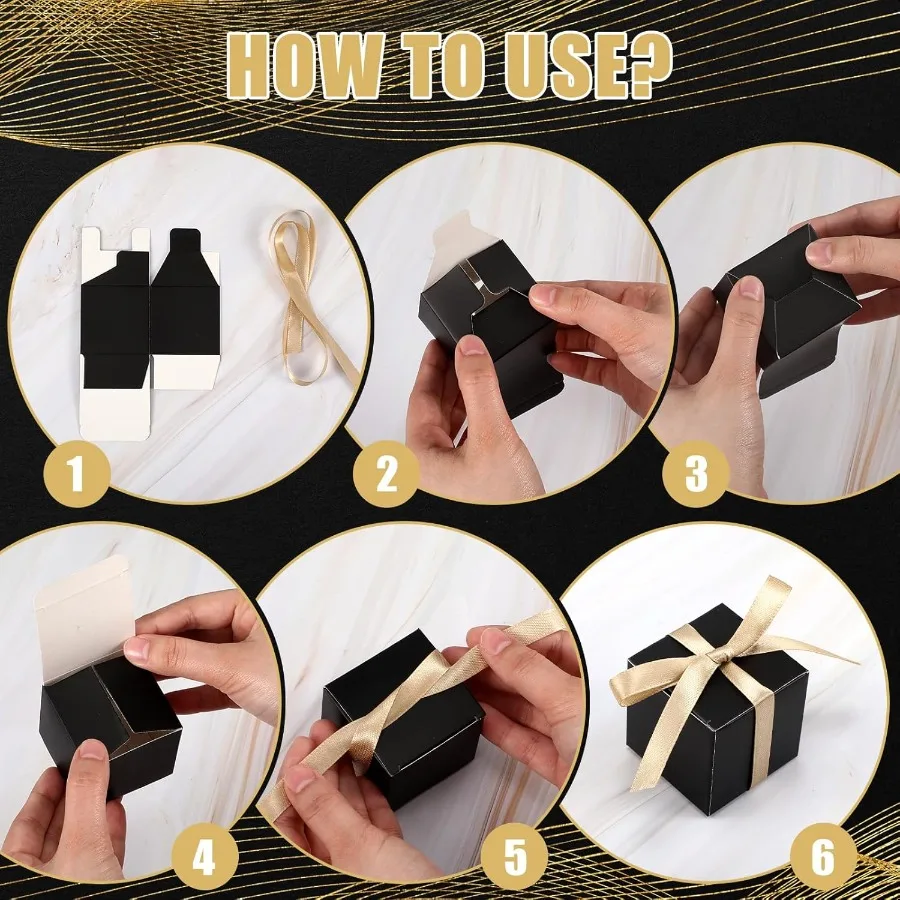 HOW TO USE?

1

2

3

4

5

6