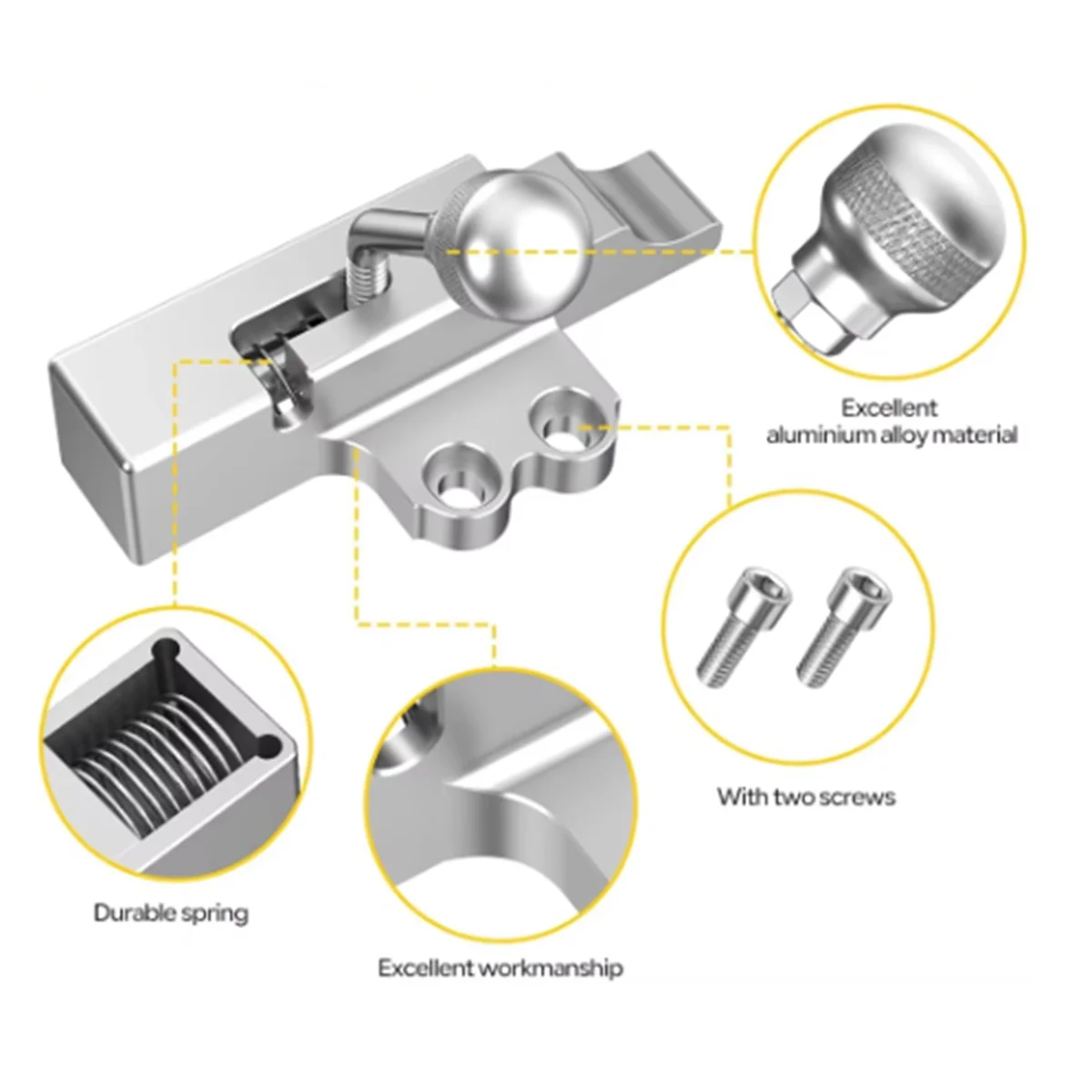 Excellent aluminium alloy material

With two screws

Durable spring

Excellent workmanship