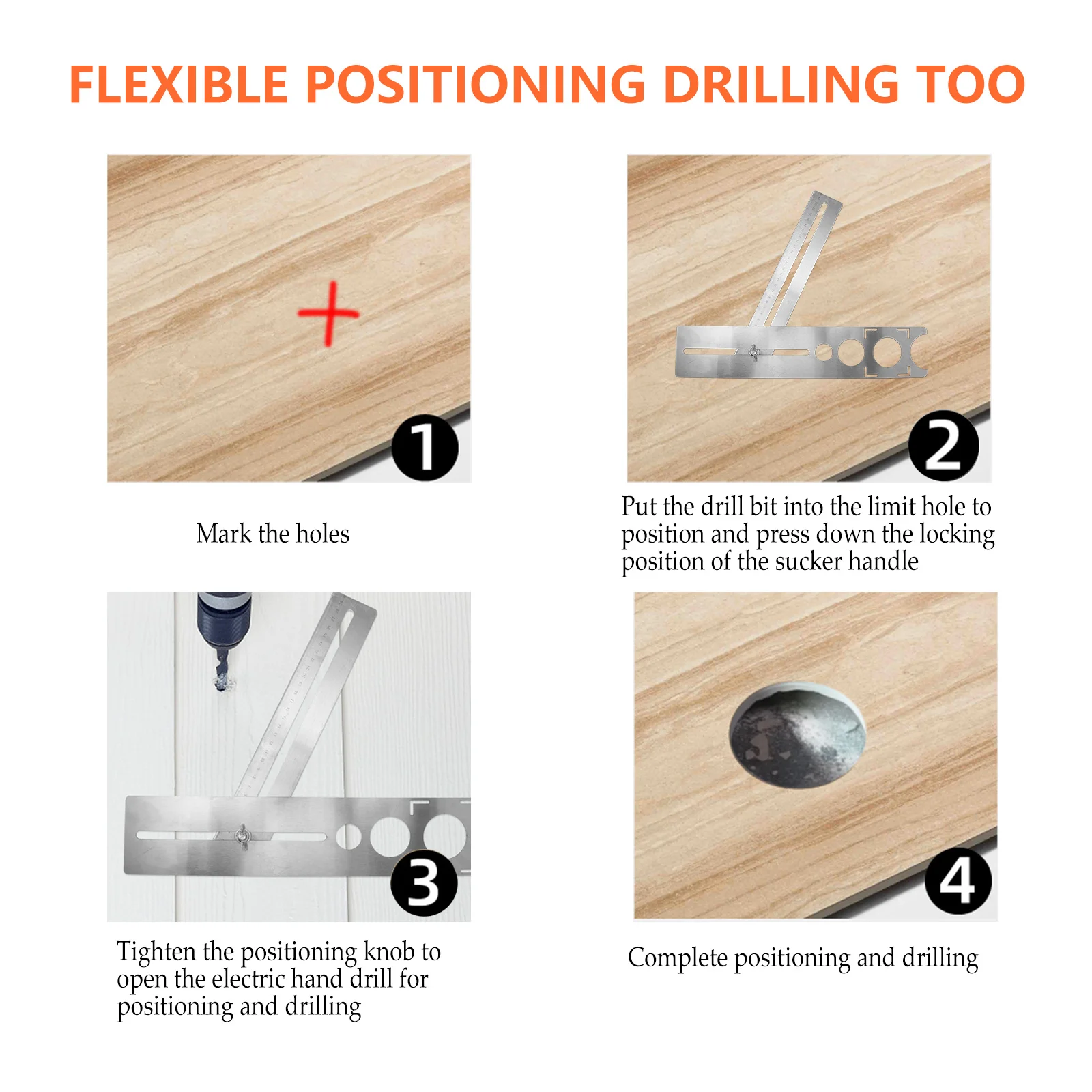 FLEXIBLE POSITIONING DRILLING TOO

1

Mark the holes

2

Put the drill bit into the limit hole to position and press down the locking position of the sucker handle

3

Tighten the positioning knob to open the electric hand drill for positioning and drilling

4

Complete positioning and drilling