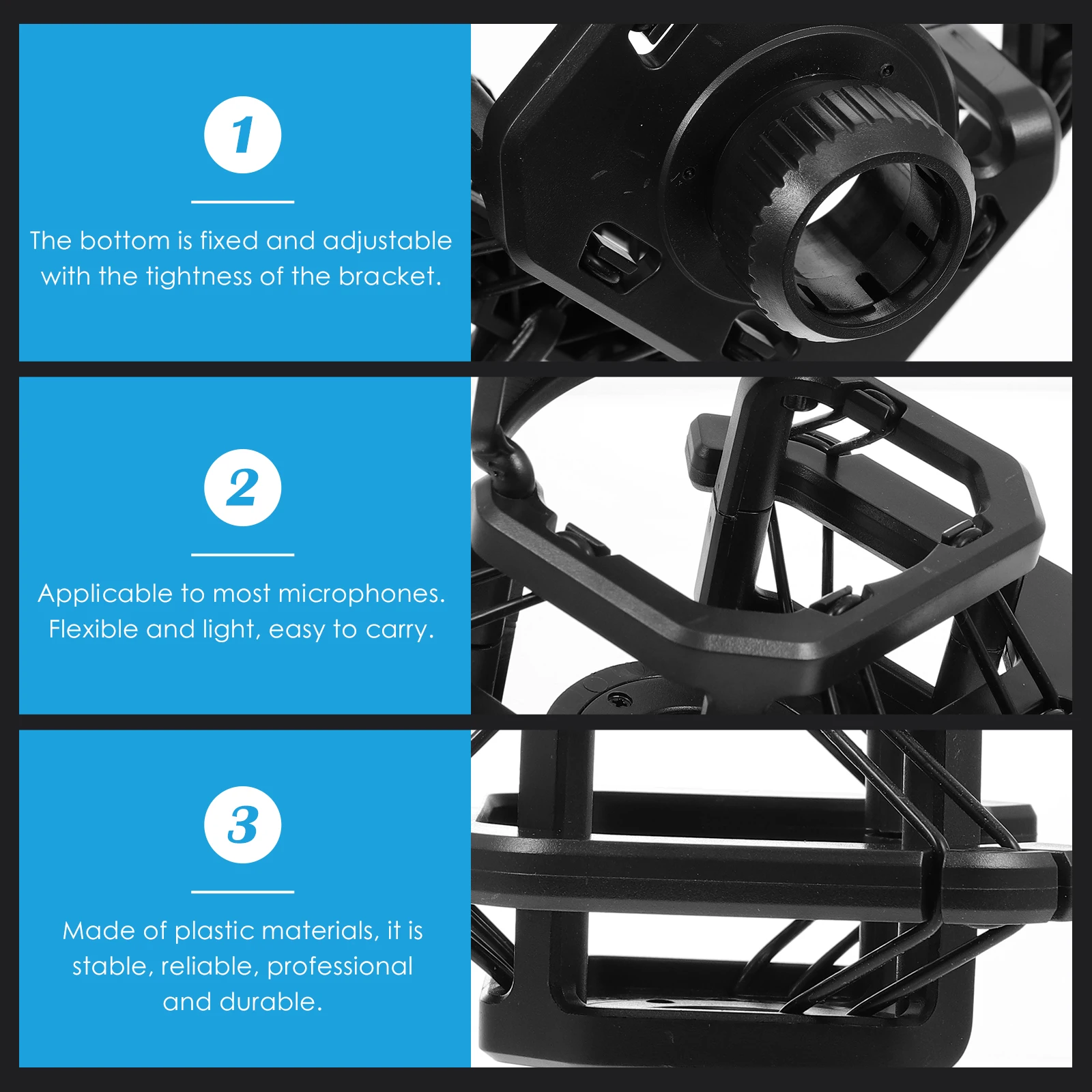 1

The bottom is fixed and adjustable with the tightness of the bracket.

2

Applicable to most microphones. Flexible and light, easy to carry.

3

Made of plastic materials, it is stable, reliable, professional and durable.