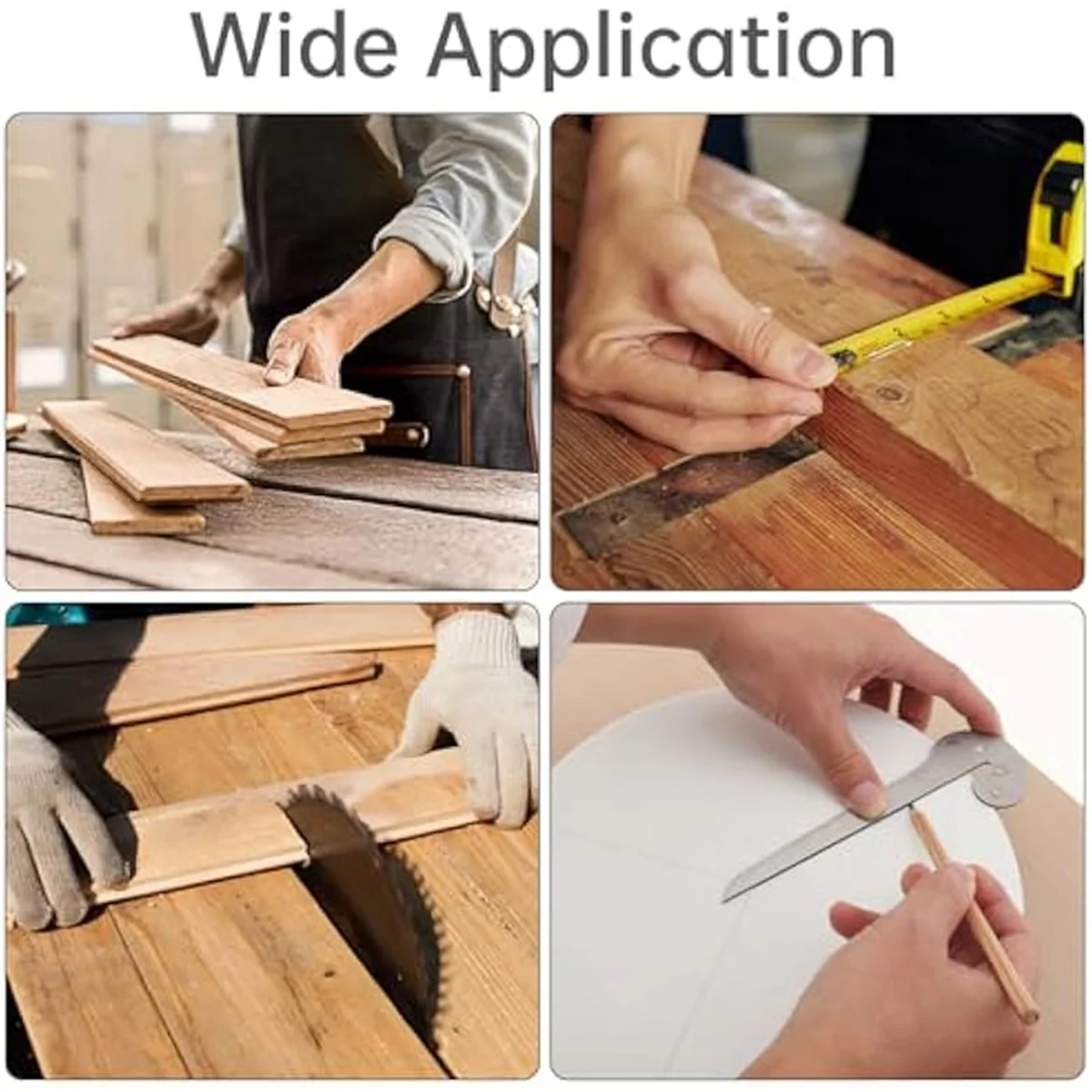 Wide Application