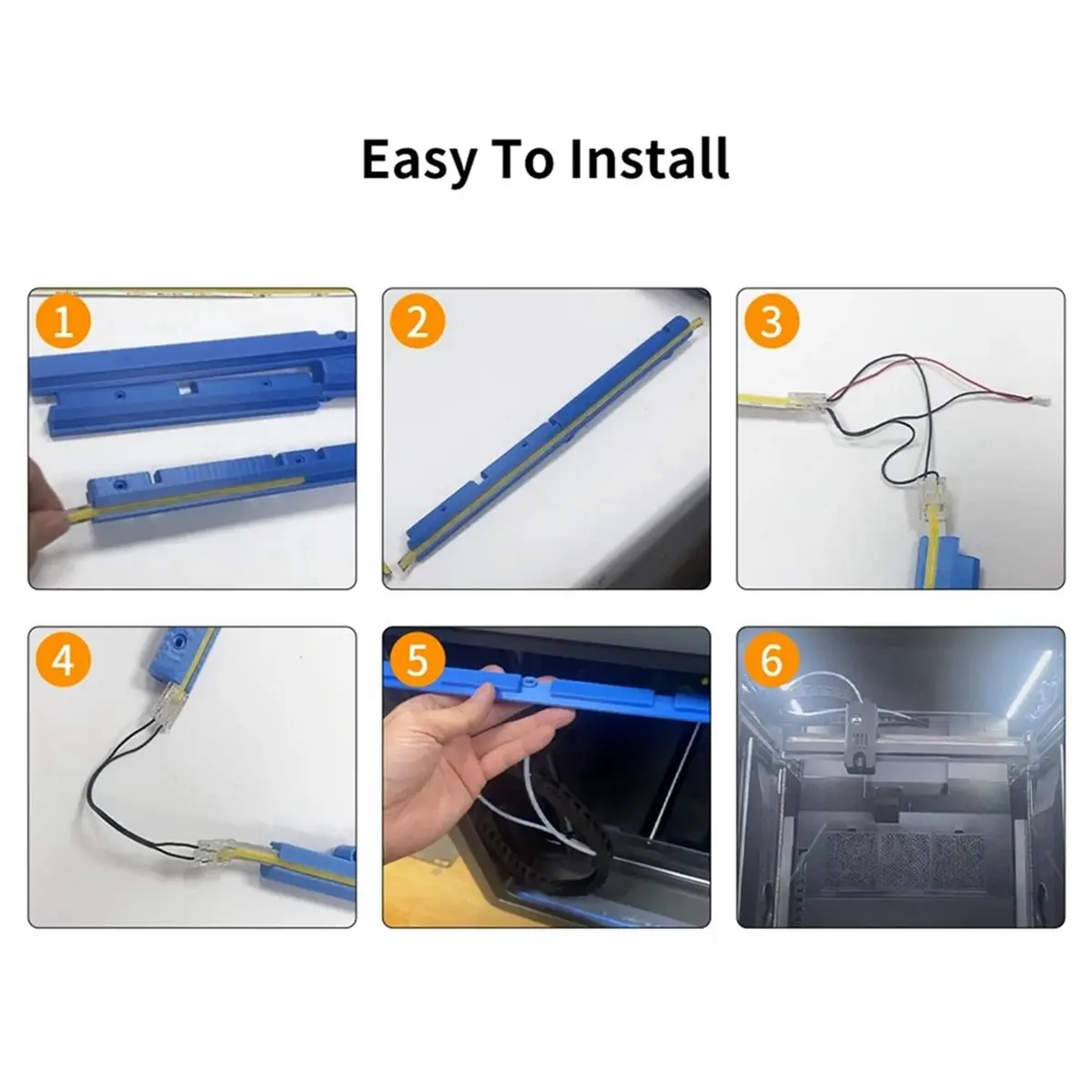 Easy To Install

1

2

3

4

5

6