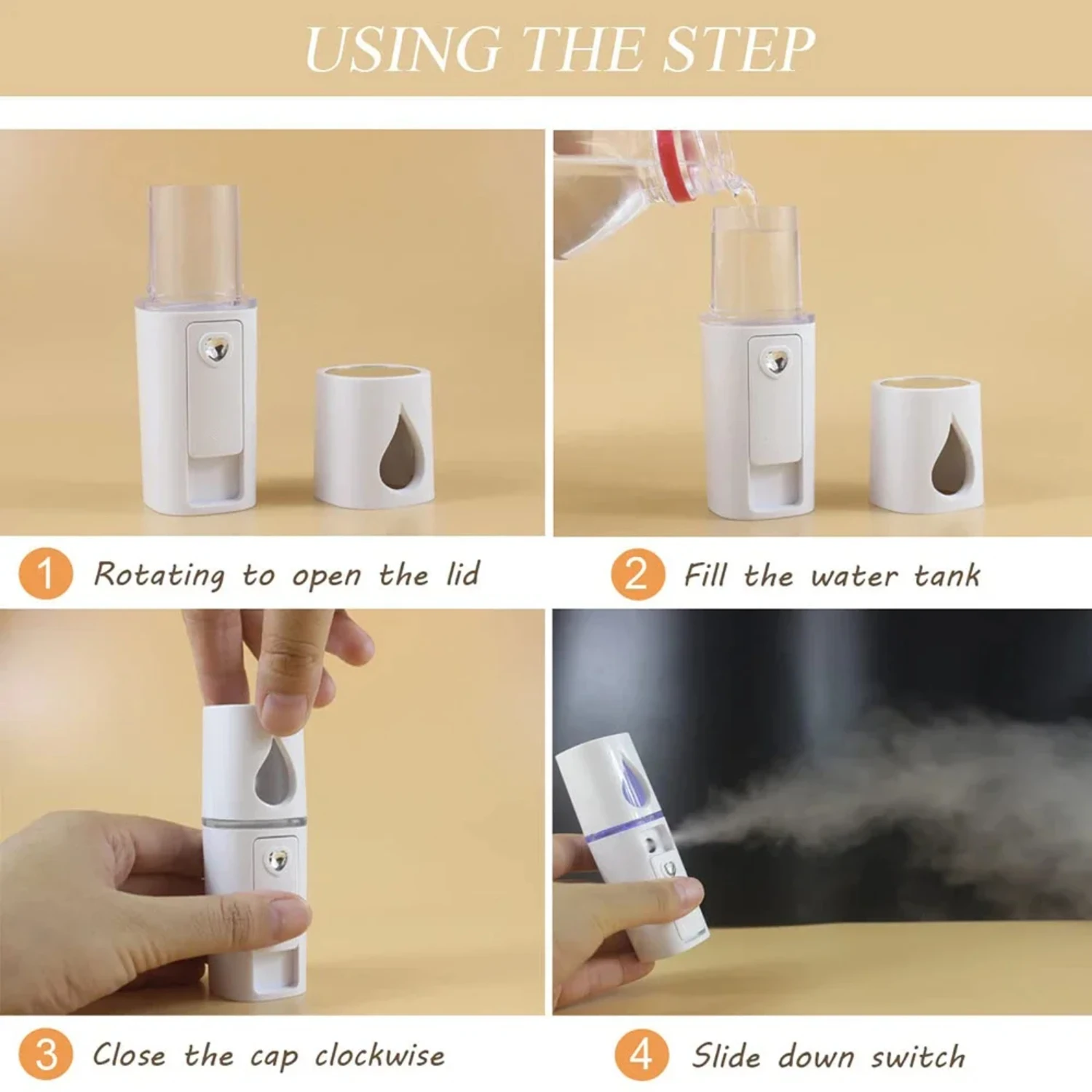 USING THE STEP

1 Rotating to open the lid

2 Fill the water tank

3 Close the cap clockwise

4 Slide down switch