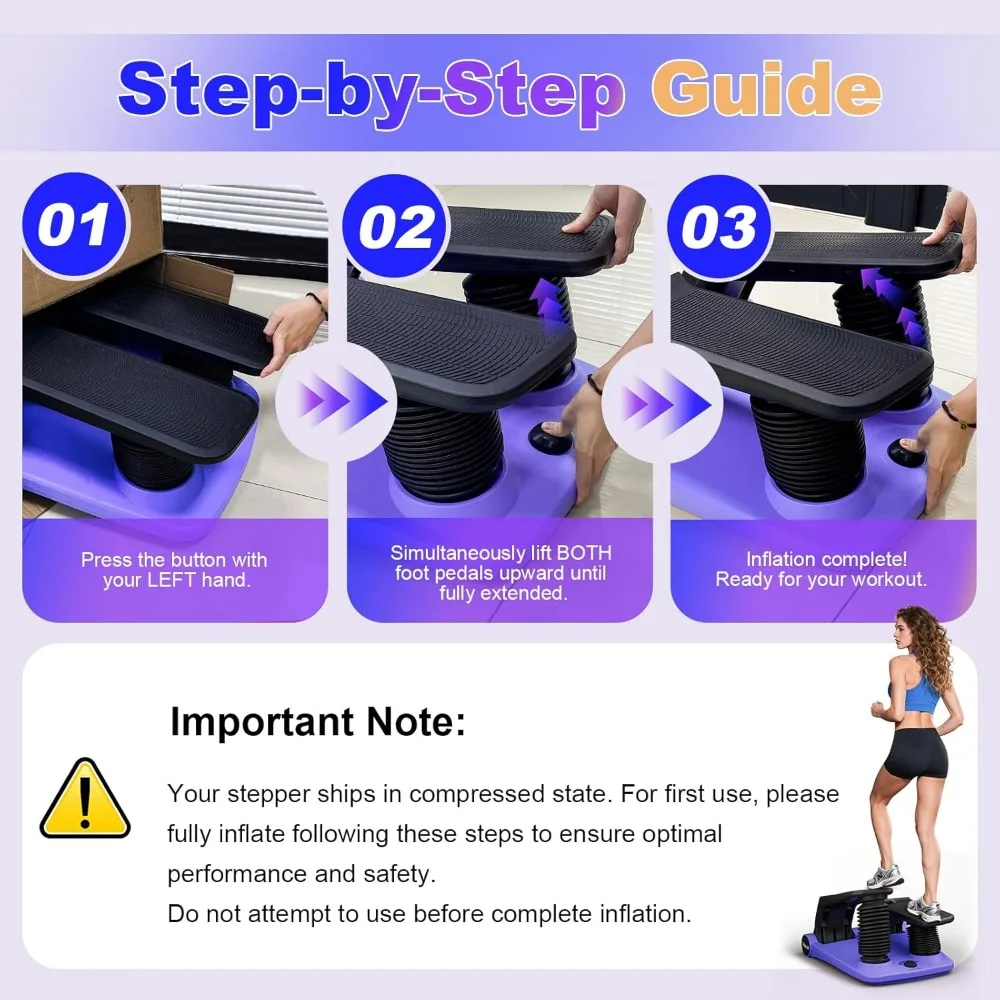 Step-by-Step Guide

01

Press the button with your LEFT hand.

02

Simultaneously lift BOTH foot pedals upward until fully extended.

03

Inflation complete! Ready for your workout.

Important Note:

Your stepper ships in compressed state. For first use, please fully inflate following these steps to ensure optimal performance and safety.
Do not attempt to use before complete inflation.