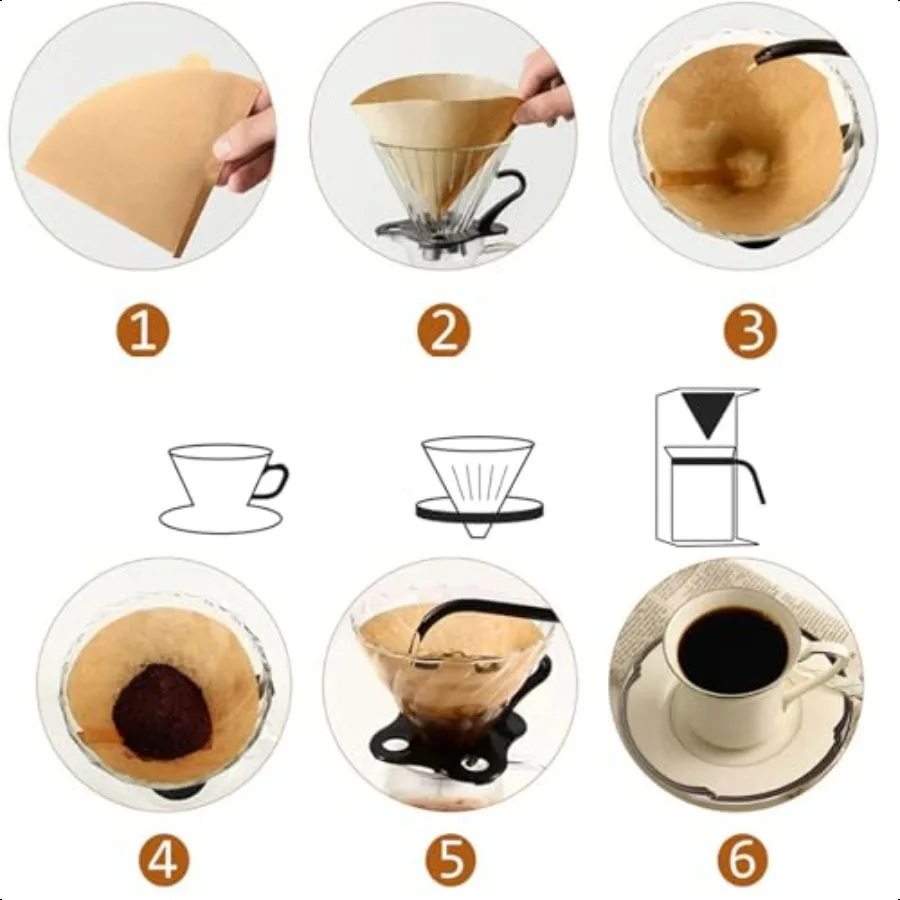 1

2

3

4

5

6