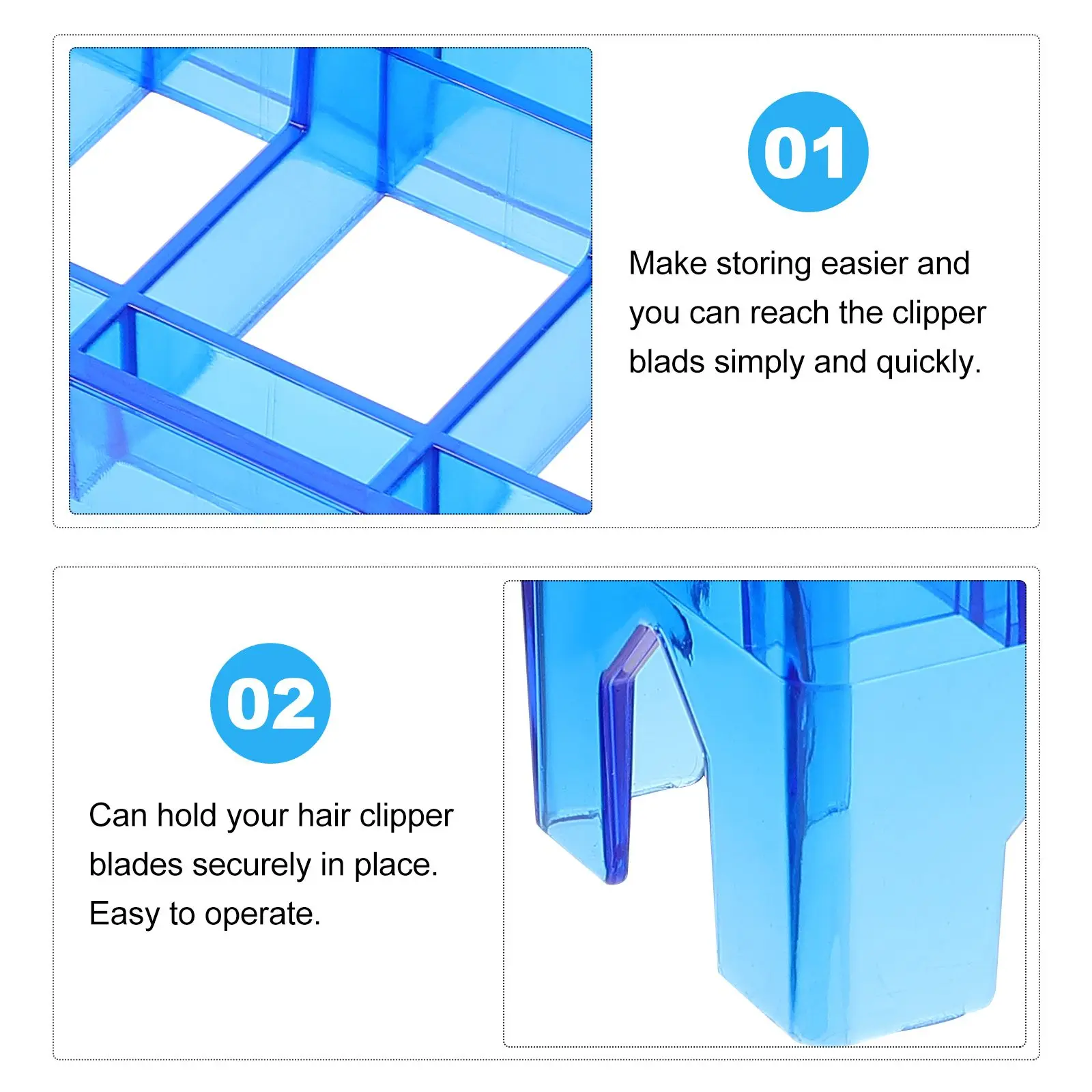 01

Make storing easier and you can reach the clipper blads simply and quickly.

02

Can hold your hair clipper blades securely in place. Easy to operate.