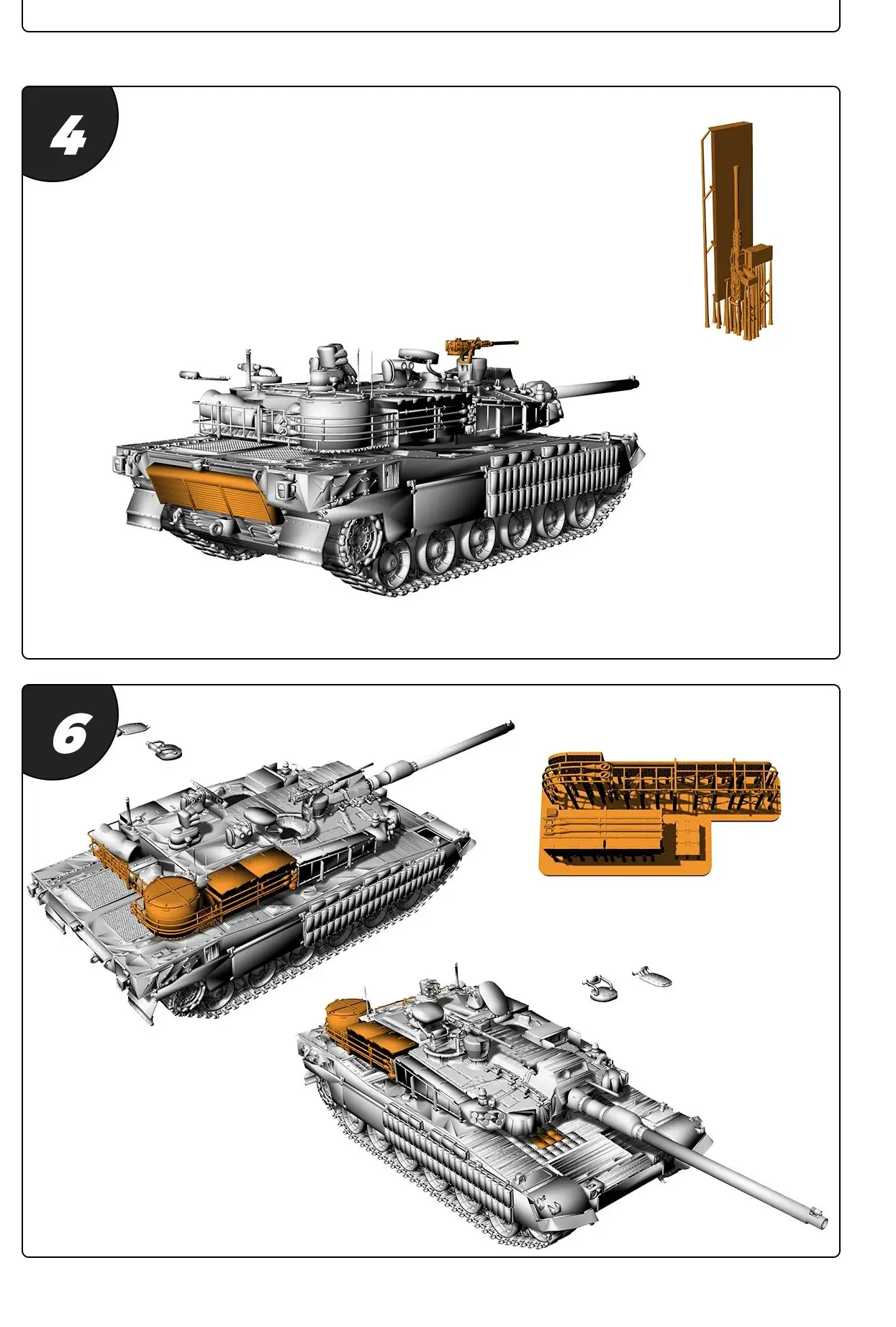 4

6