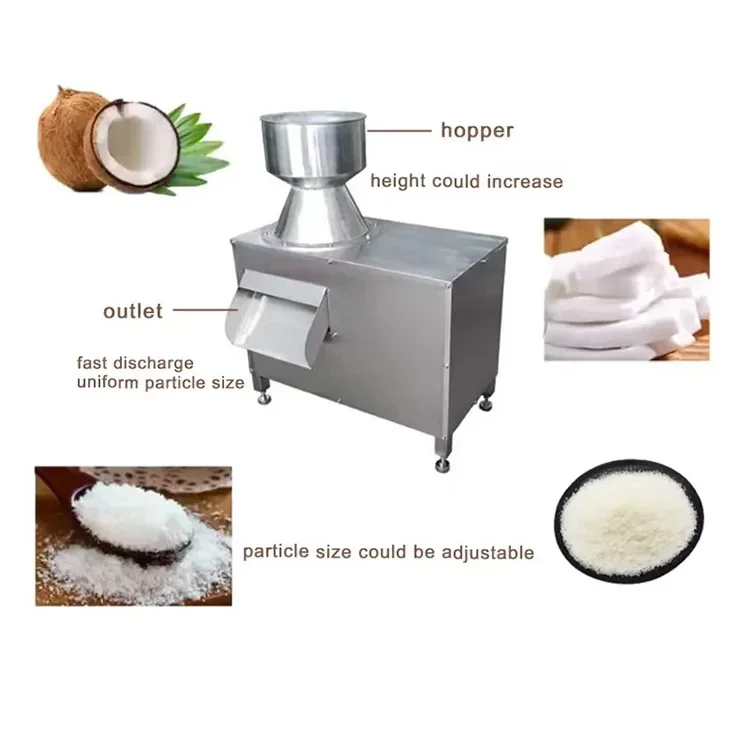 hopper

height could increase

outlet

fast discharge
uniform particle size

particle size could be adjustable