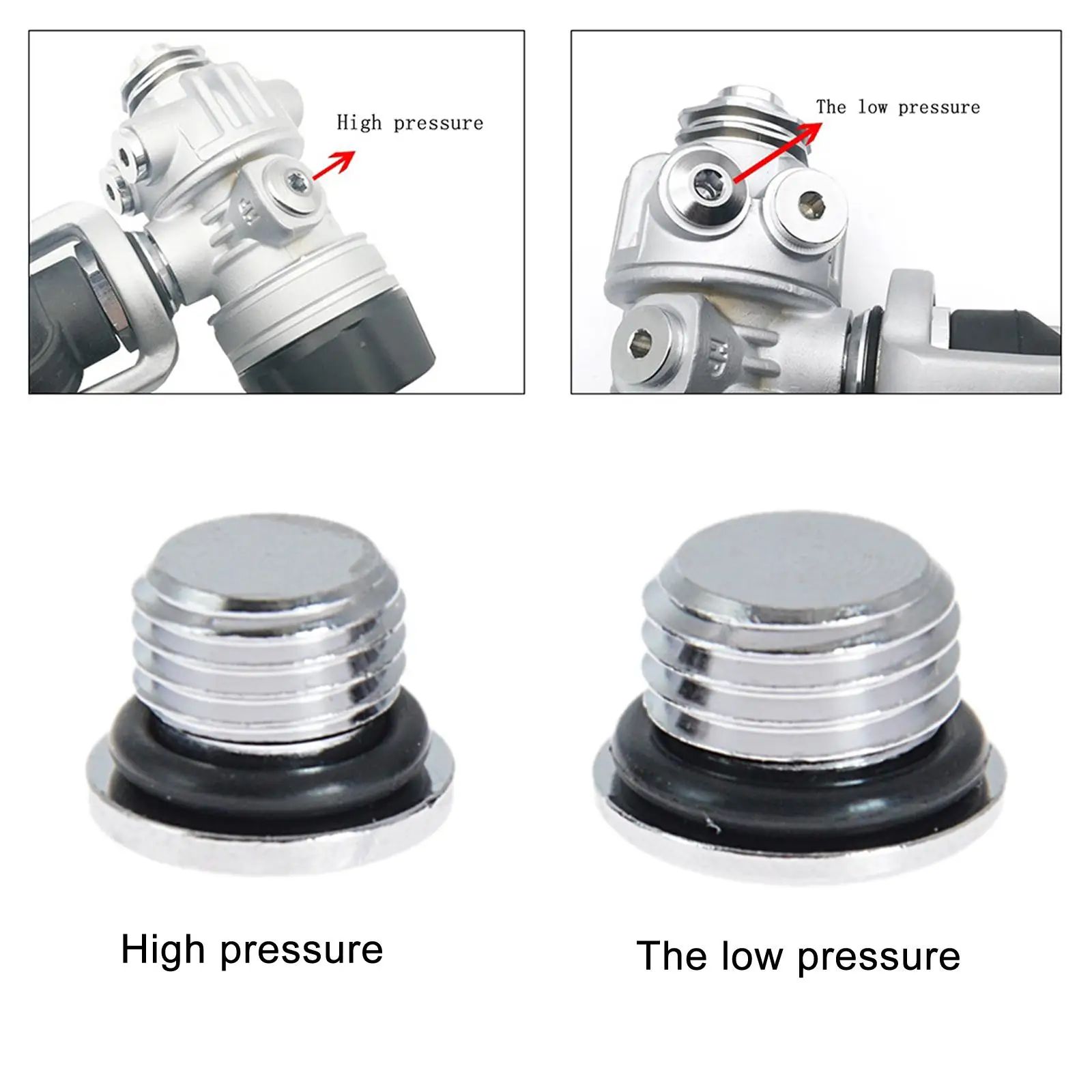 High pressure

HP

The low pressure

HP

High pressure

The low pressure