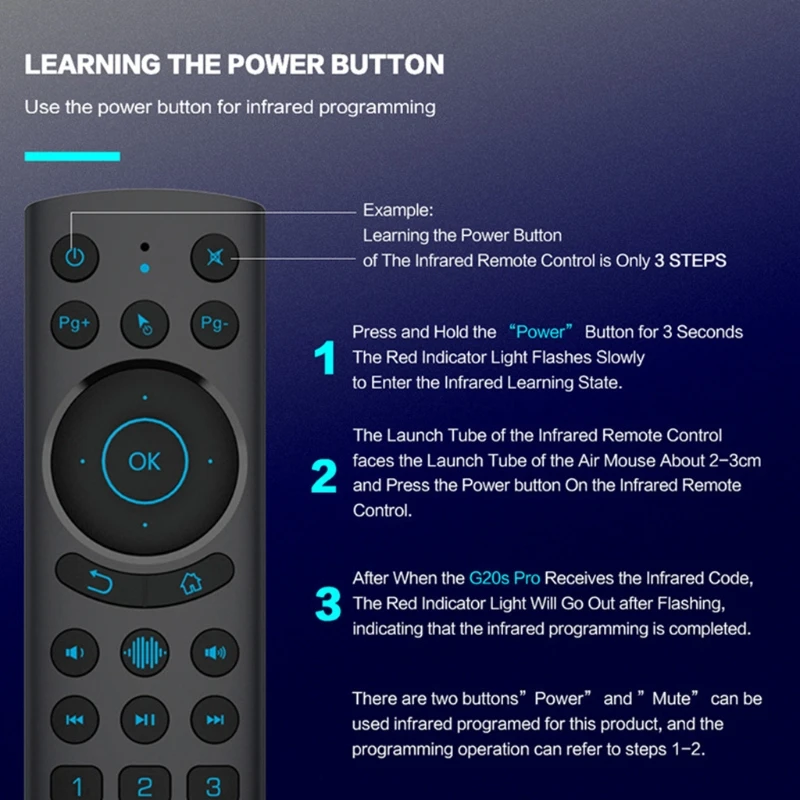 LEARNING THE POWER BUTTON

Use the power button for infrared programming

Pg+
Pg-
OK
1
2
3

Example:
Learning the Power Button
of The Infrared Remote Control is Only 3 STEPS

1 Press and Hold the “Power” Button for 3 Seconds The Red Indicator Light Flashes Slowly to Enter the Infrared Learning State.

2 The Launch Tube of the Infrared Remote Control faces the Launch Tube of the Air Mouse About 2-3cm and Press the Power button On the Infrared Remote Control.

3 After When the G20s Pro Receives the Infrared Code, The Red Indicator Light Will Go Out after Flashing, indicating that the infrared programming is completed.

There are two buttons”Power” and ”Mute” can be used infrared programed for this product, and the programming operation can refer to steps 1-2.