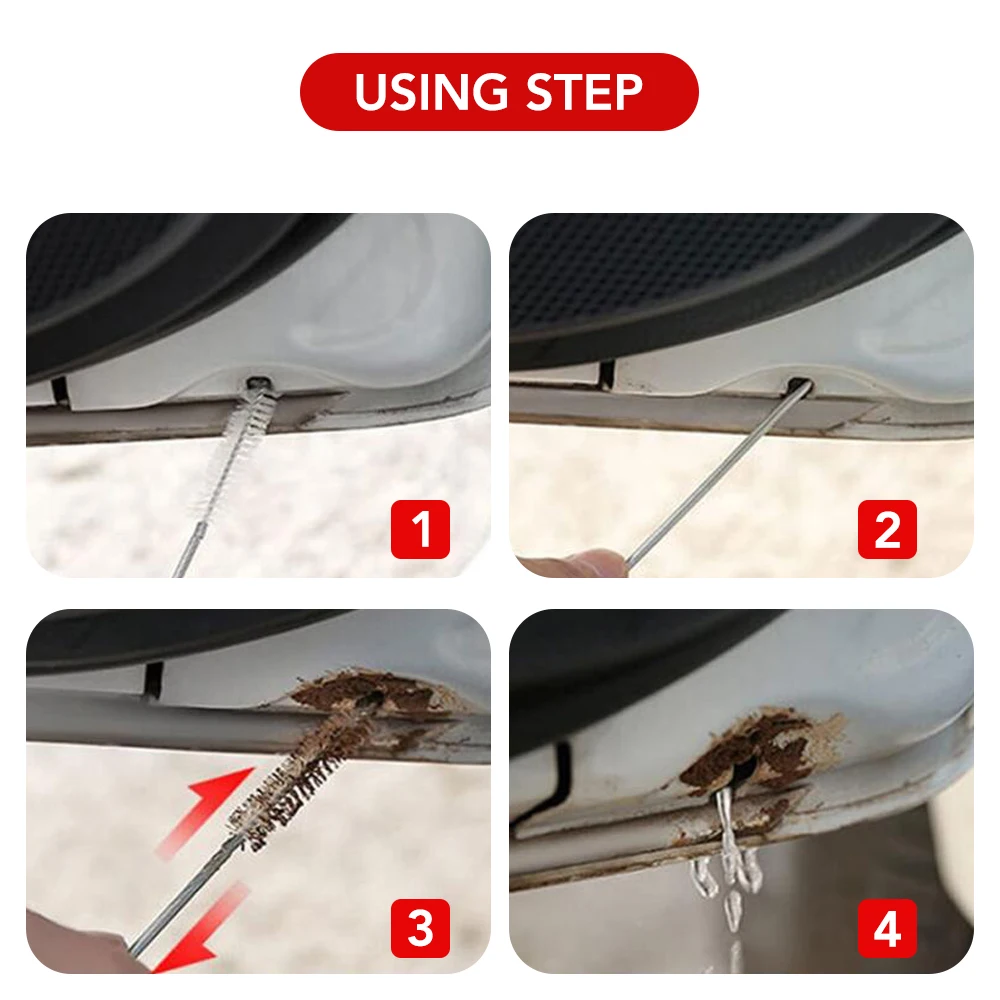 USING STEP

1

2

3

4