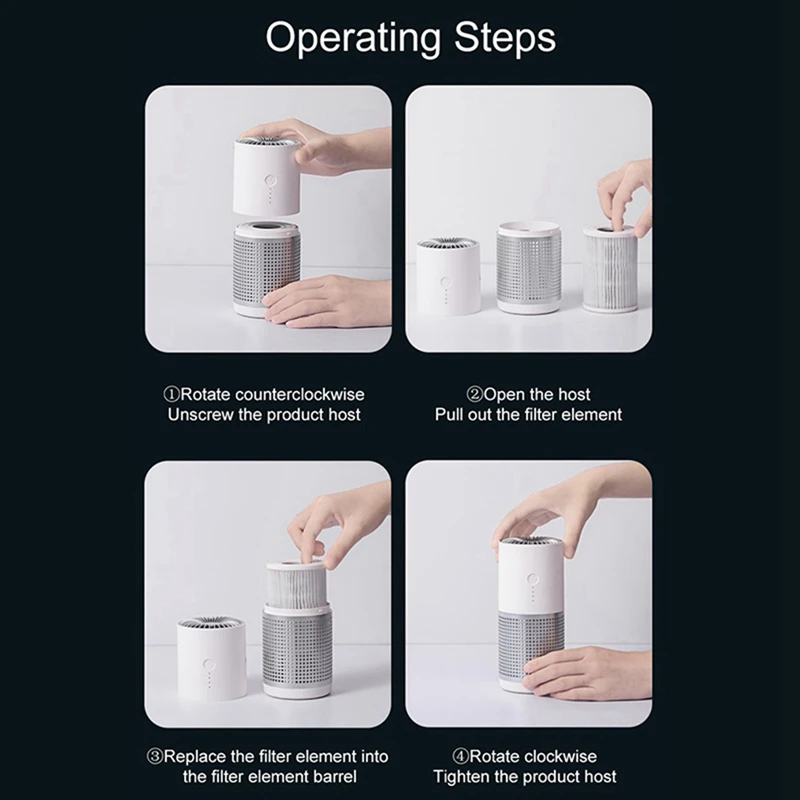 Operating Steps

①Rotate counterclockwise
Unscrew the product host

②Open the host
Pull out the filter element

③Replace the filter element into the filter element barrel

④Rotate clockwise
Tighten the product host