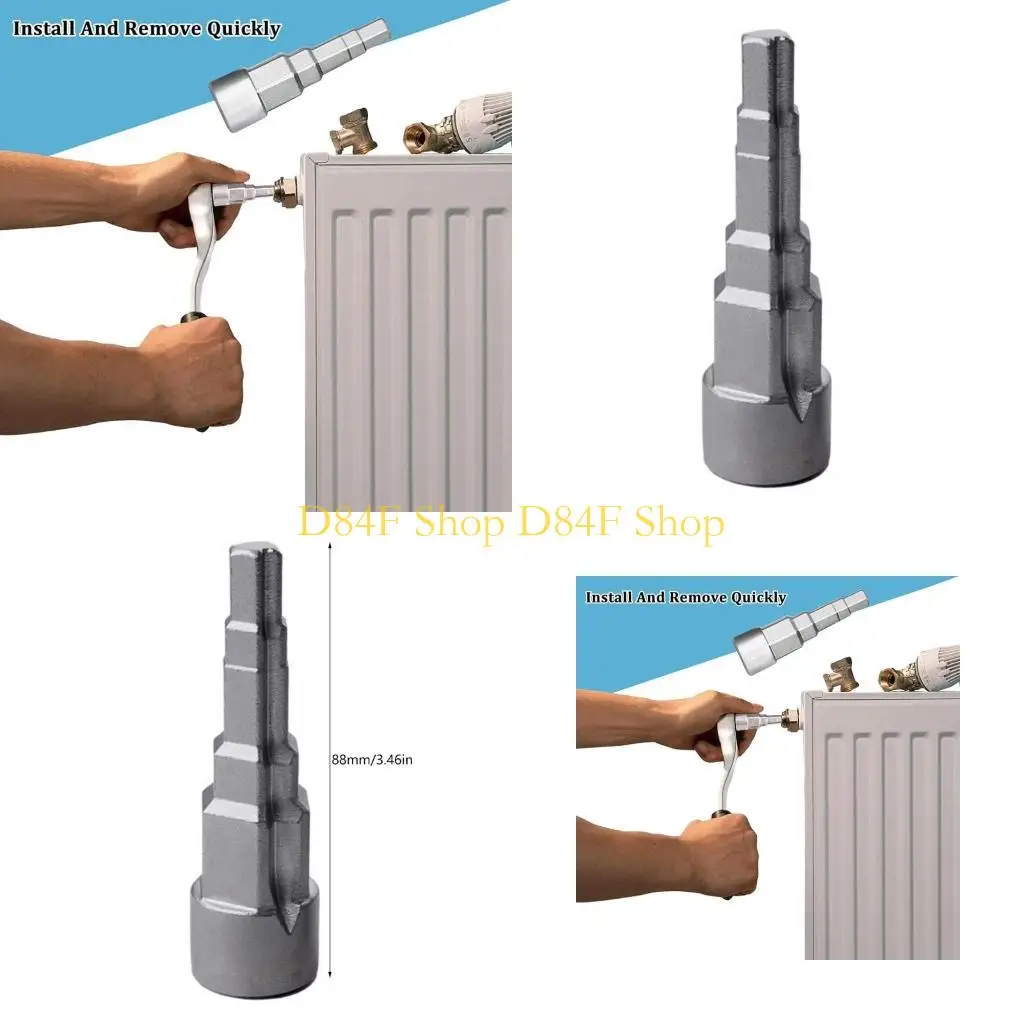 Install And Remove Quickly

D84F Shop D84F Shop

88mm/3.46in

Install And Remove Quickly