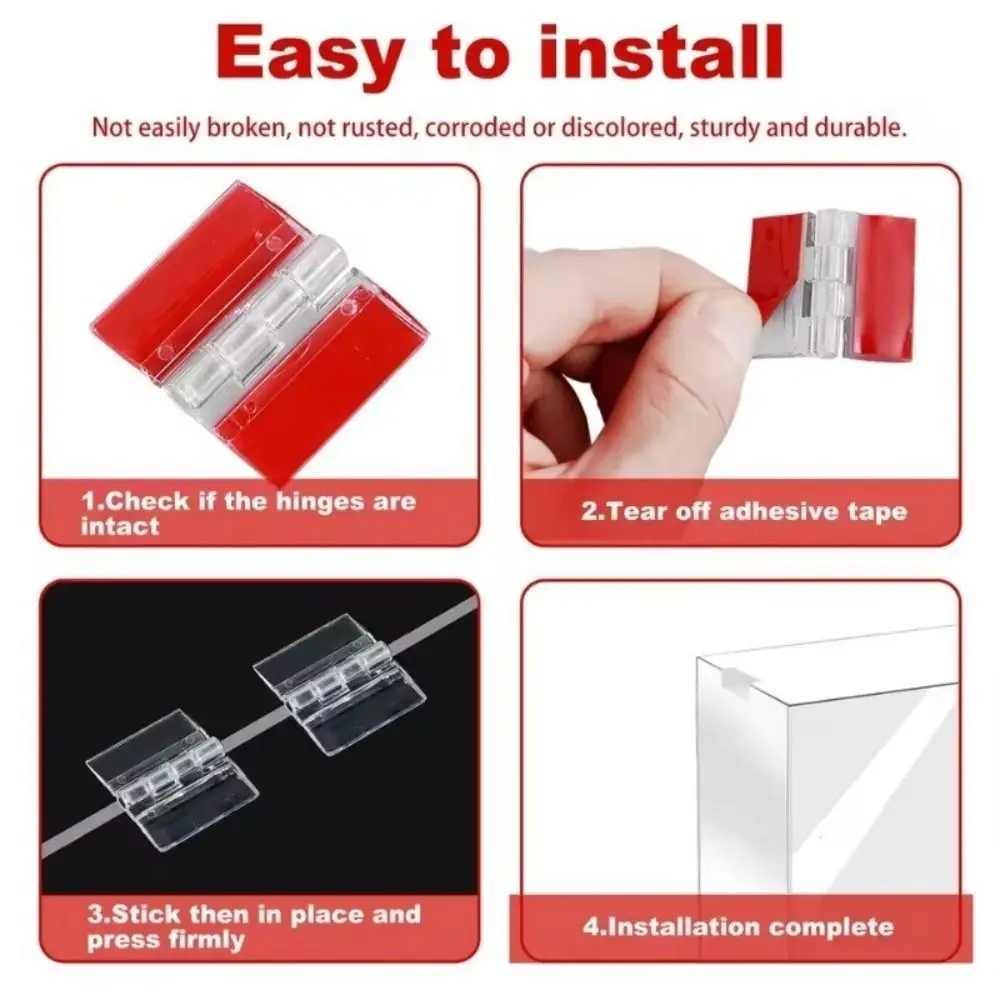 Easy to install

Not easily broken, not rusted, corroded or discolored, sturdy and durable.

1.Check if the hinges are intact

2.Tear off adhesive tape

3.Stick then in place and press firmly

4.Installation complete