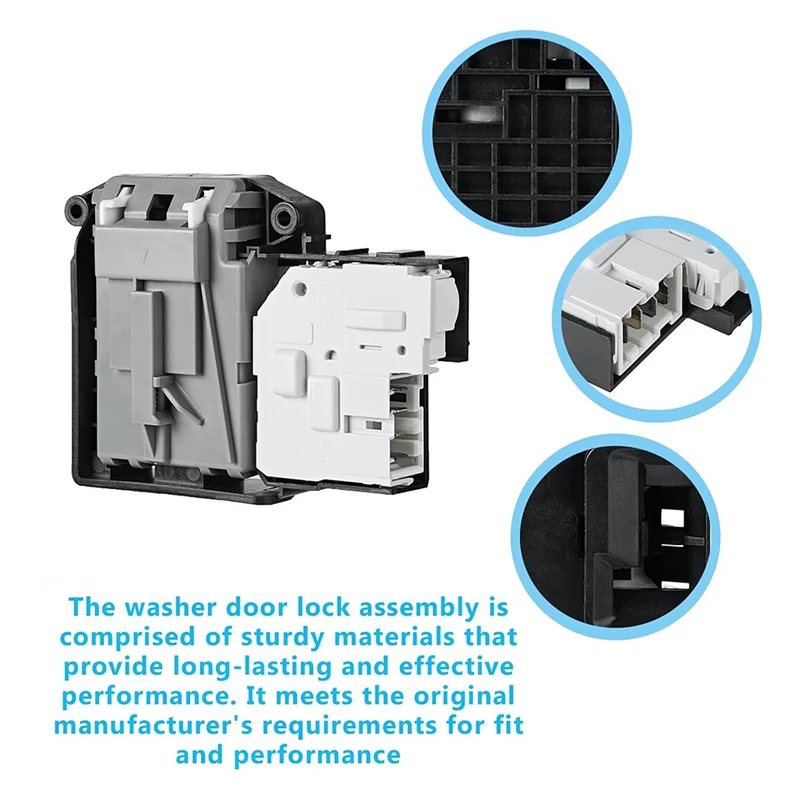 The washer door lock assembly is comprised of sturdy materials that provide long-lasting and effective performance. It meets the original manufacturer's requirements for fit and performance