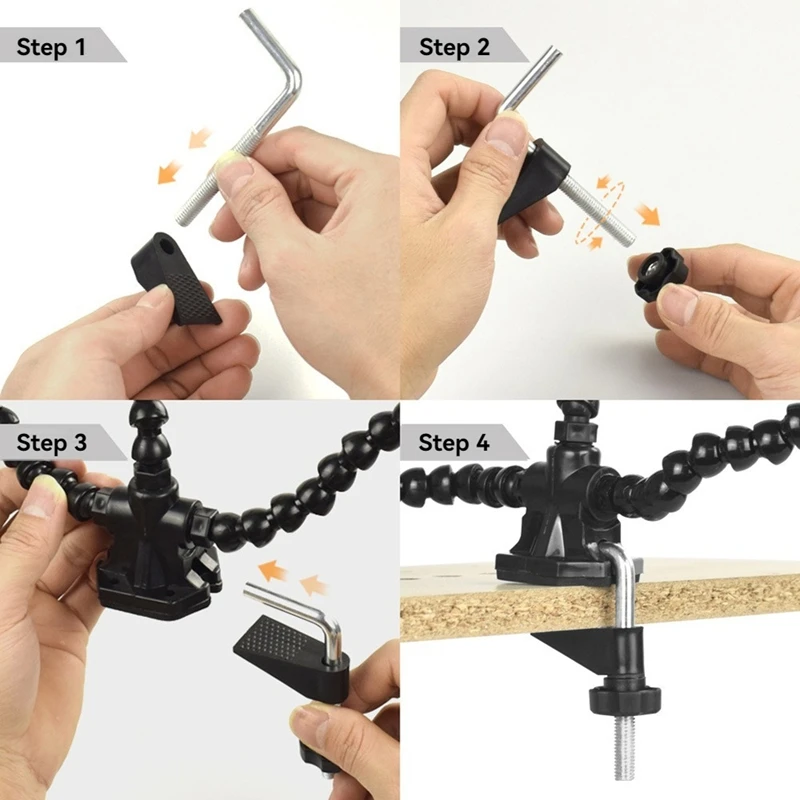 Step 1

Step 2

Step 3

Step 4