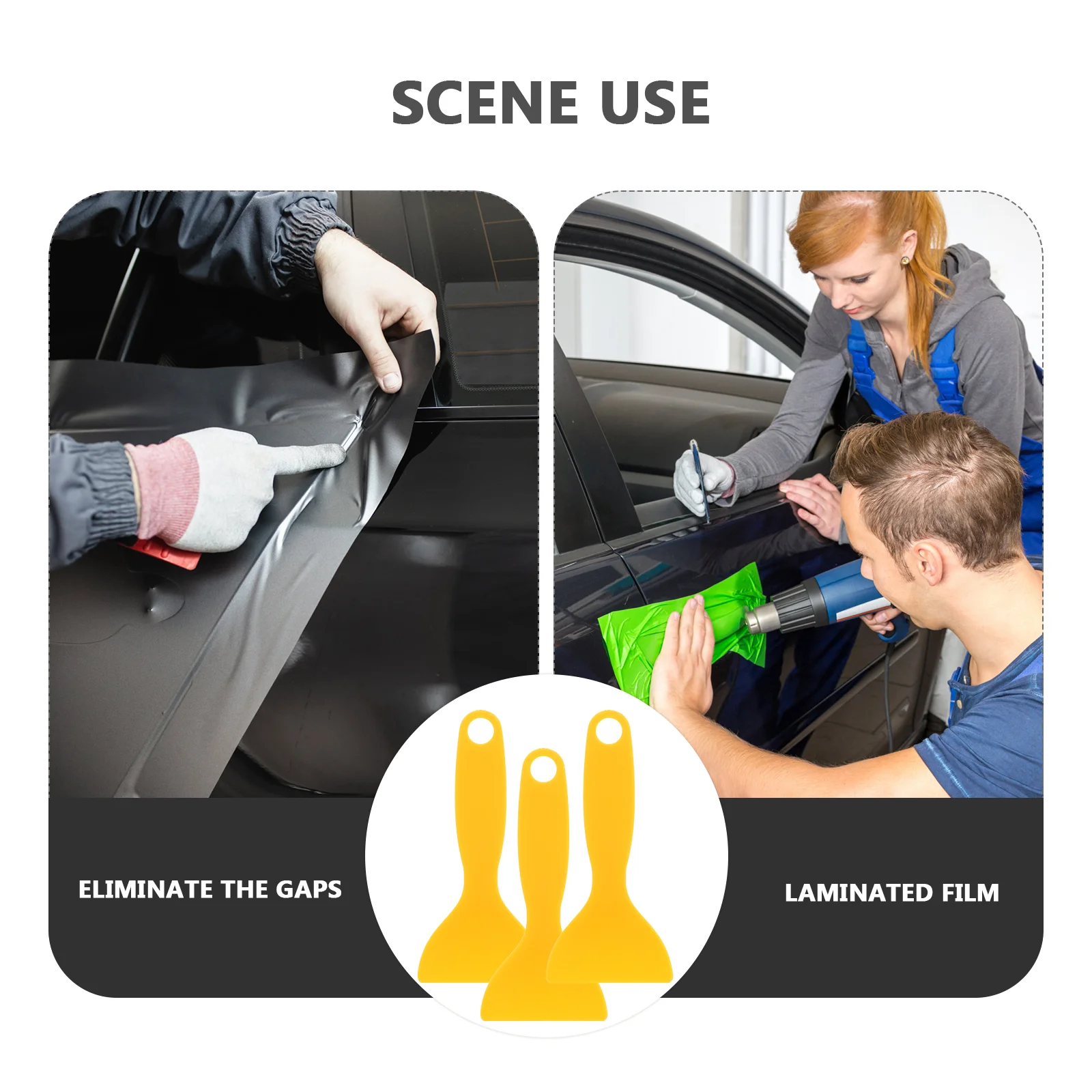 SCENE USE

ELIMINATE THE GAPS

LAMINATED FILM