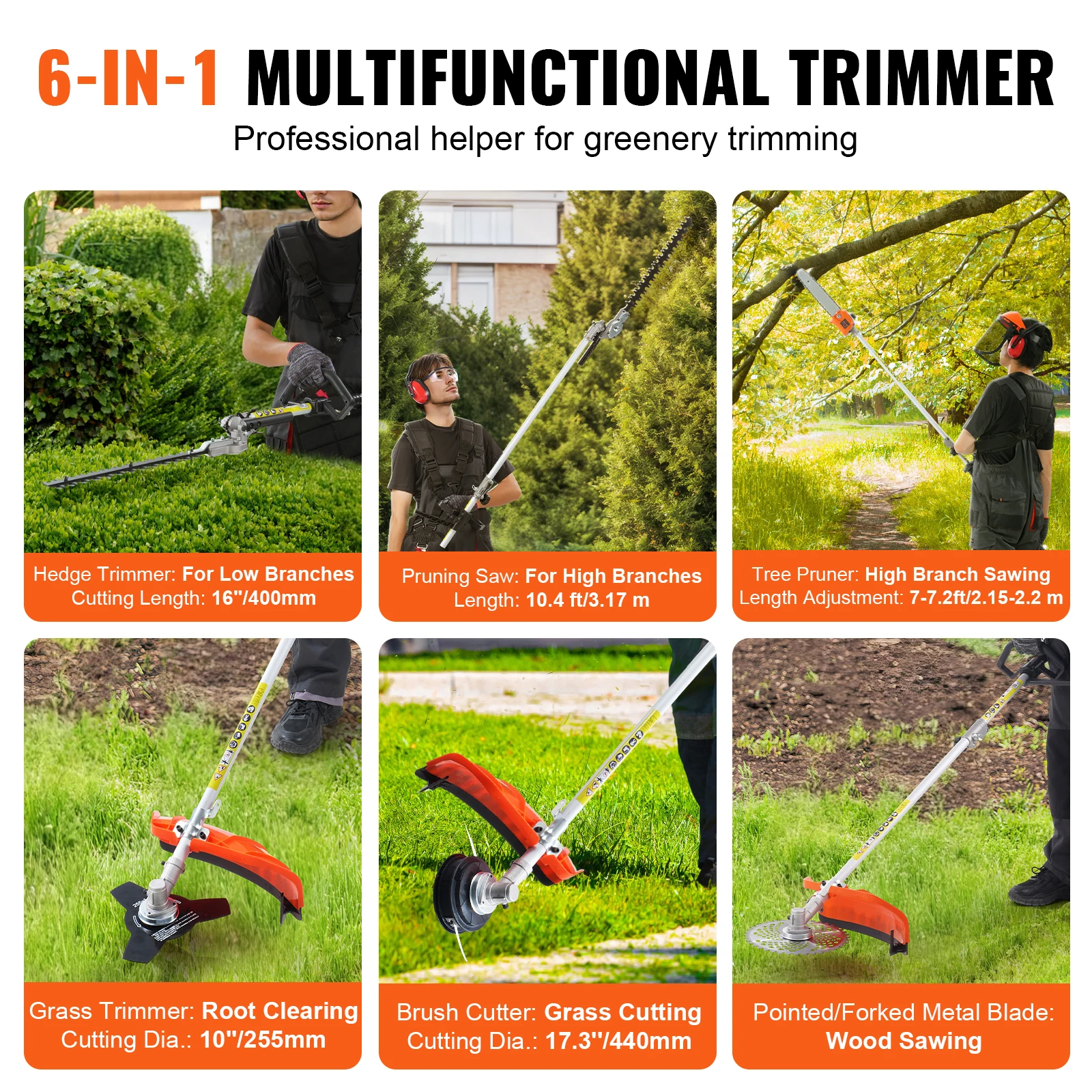 6-IN-1 MULTIFUNCTIONAL TRIMMER

Professional helper for greenery trimming

Hedge Trimmer: For Low Branches
Cutting Length: 16"/400mm

Pruning Saw: For High Branches
Length: 10.4 ft/3.17 m

Tree Pruner: High Branch Sawing
Length Adjustment: 7-7.2ft/2.15-2.2 m

Grass Trimmer: Root Clearing
Cutting Dia.: 10"/255mm

Brush Cutter: Grass Cutting
Cutting Dia.: 17.3"/440mm

Pointed/Forked Metal Blade:
Wood Sawing