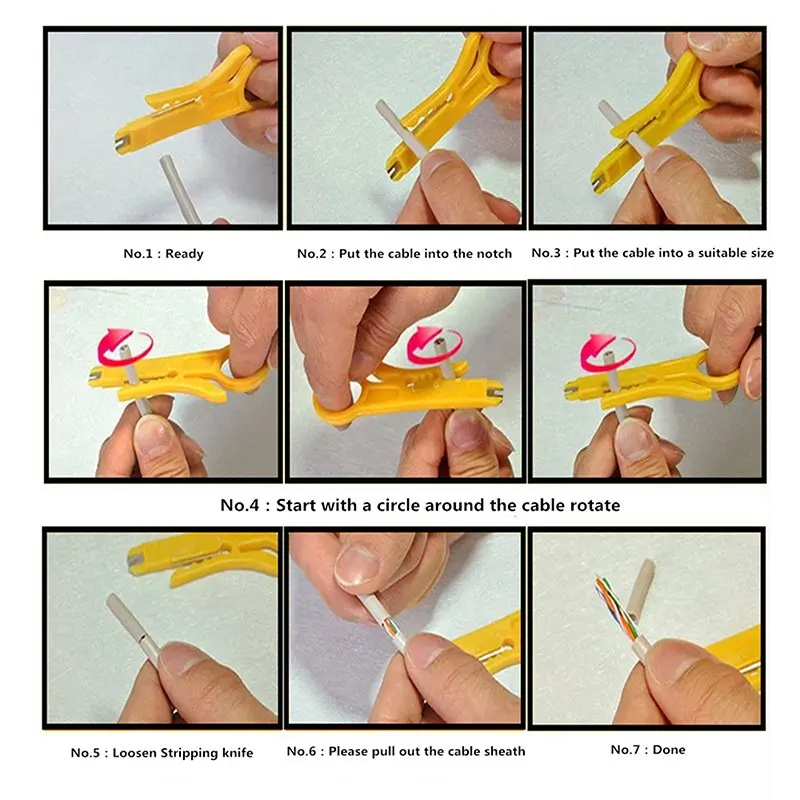 No.1 : Ready

No.2 : Put the cable into the notch

No.3 : Put the cable into a suitable size

No.4 : Start with a circle around the cable rotate

No.5 : Loosen Stripping knife

No.6 : Please pull out the cable sheath

No.7 : Done