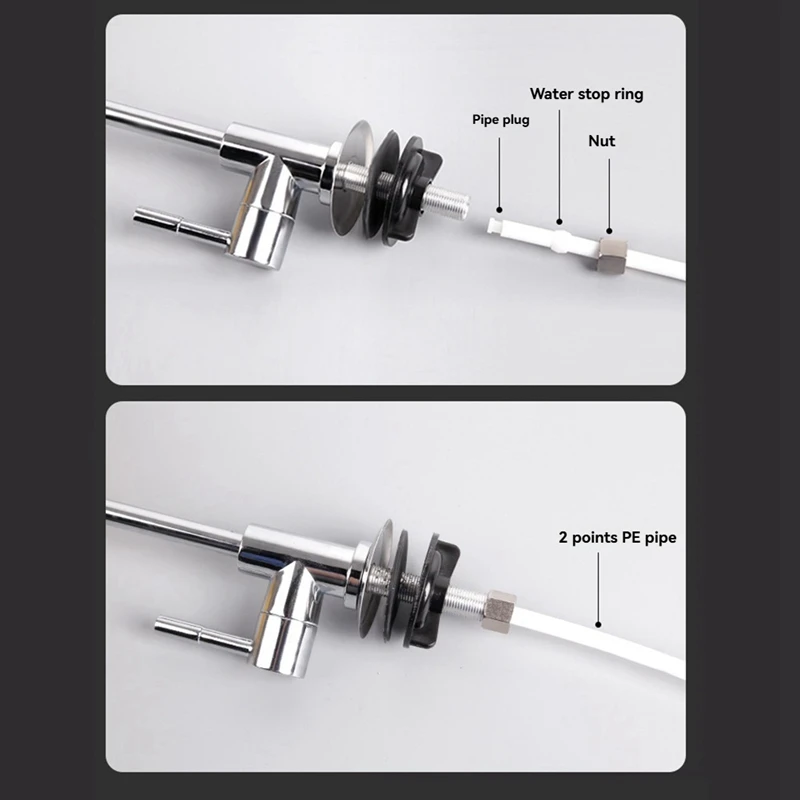 Water stop ring
Pipe plug
Nut

2 points PE pipe