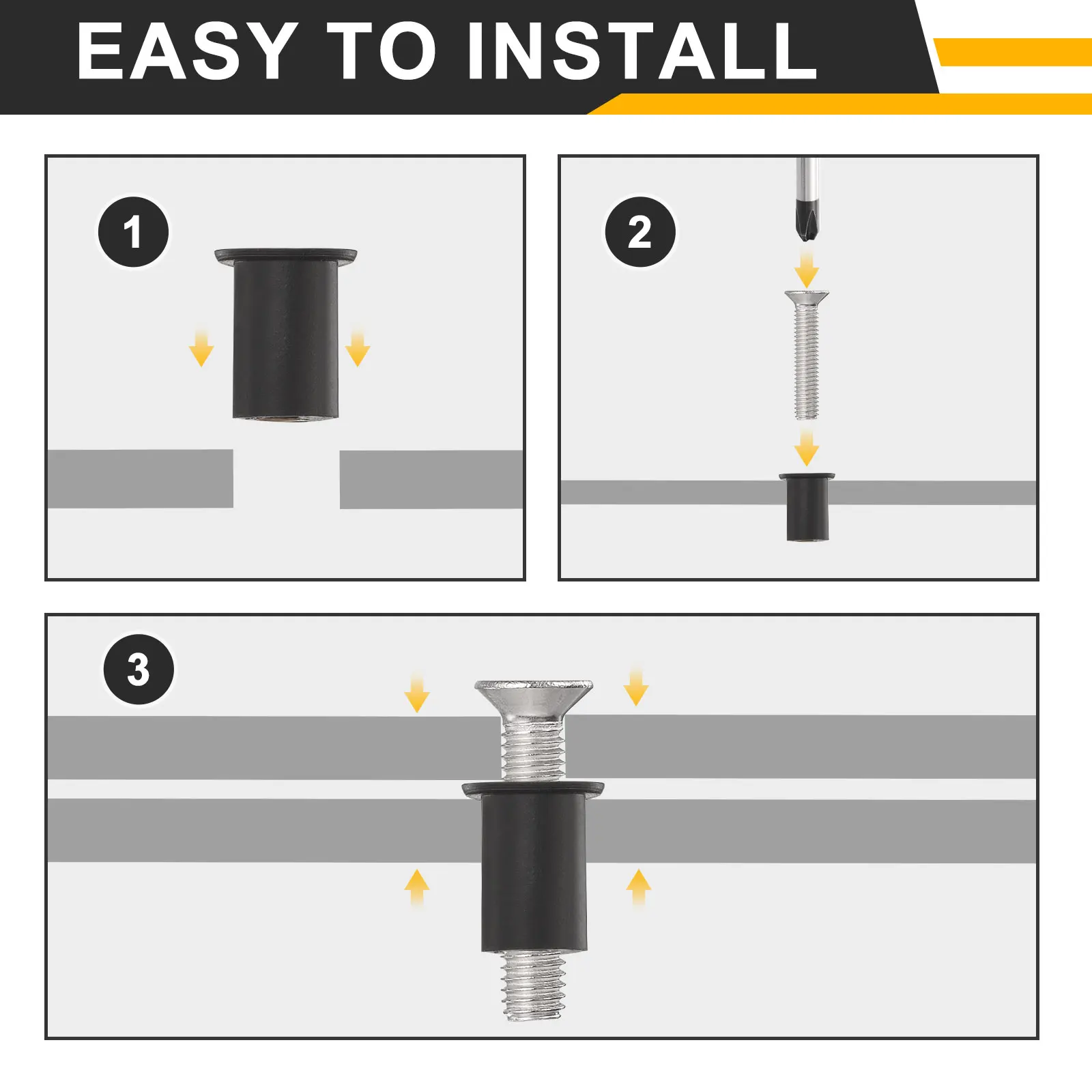 EASY TO INSTALL

1

2

3