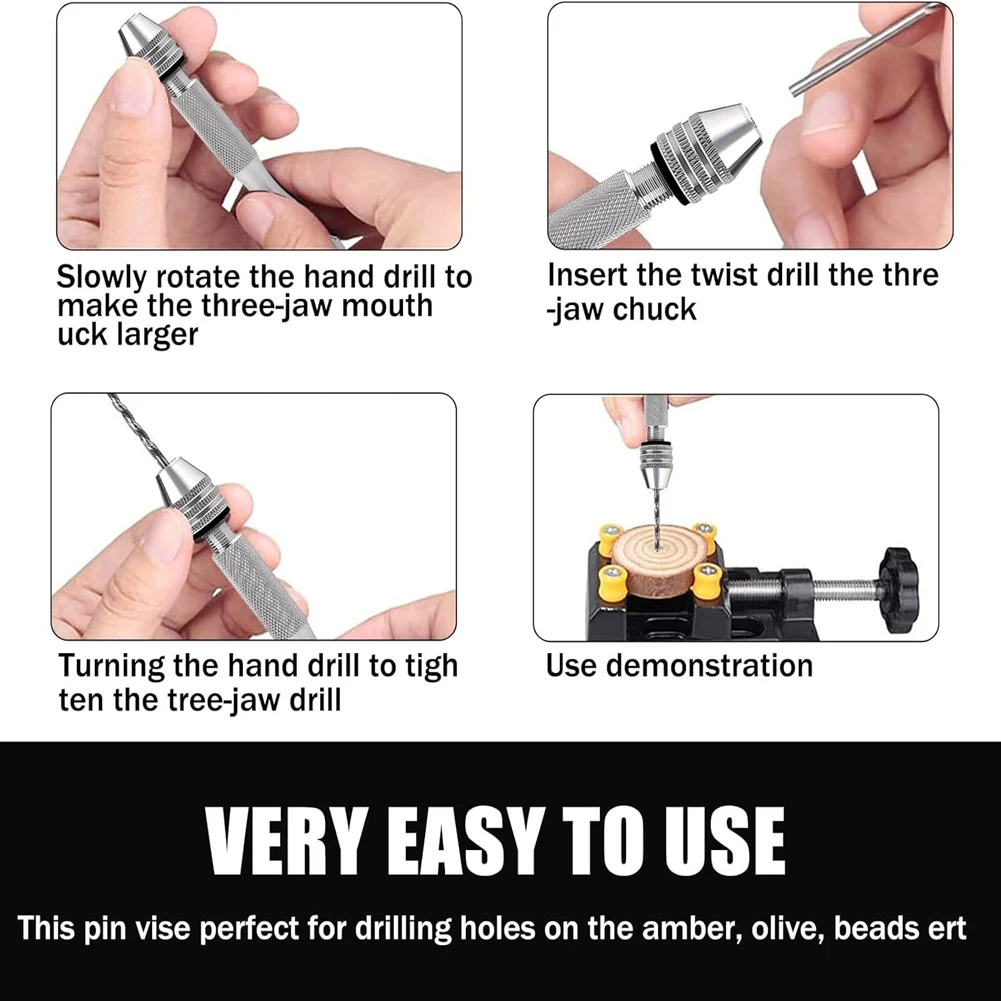 Slowly rotate the hand drill to make the three-jaw mouth uck larger

Insert the twist drill the thre -jaw chuck

Turning the hand drill to tigh ten the tree-jaw drill

Use demonstration

VERY EASY TO USE

This pin vise perfect for drilling holes on the amber, olive, beads ert