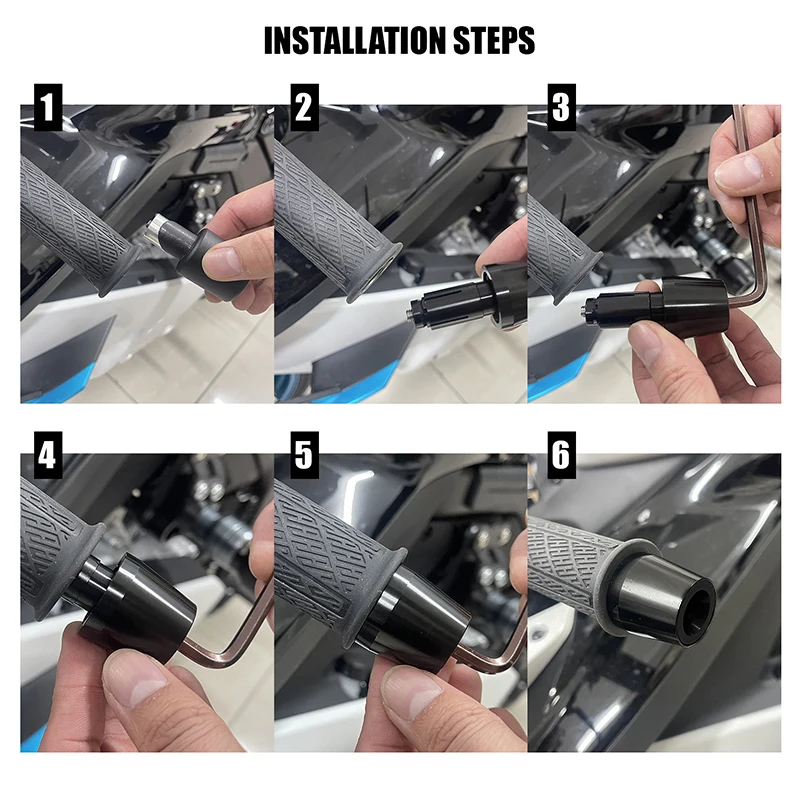 INSTALLATION STEPS

1

2

3

4

5

6