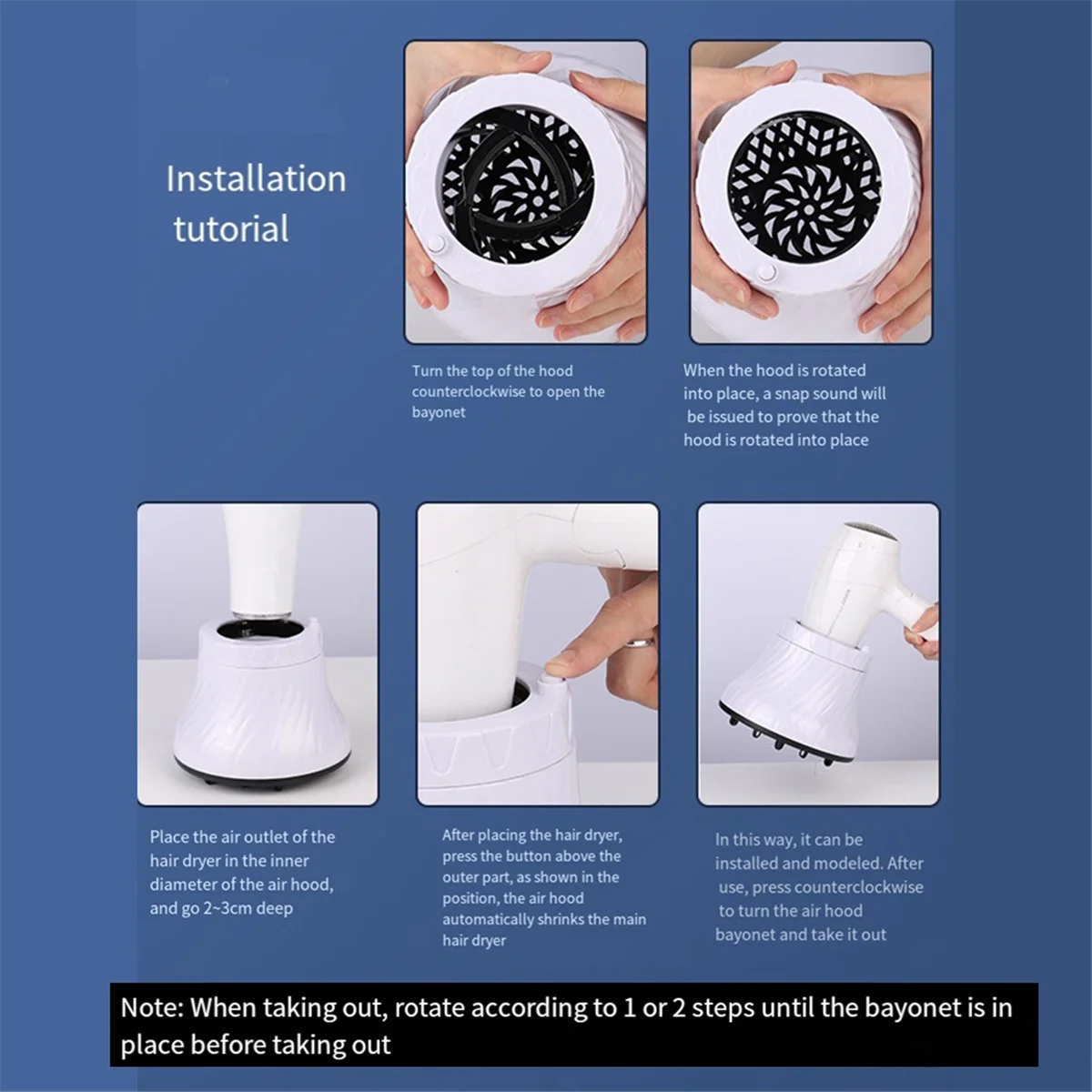 Installation tutorial

Turn the top of the hood counterclockwise to open the bayonet

When the hood is rotated into place, a snap sound will be issued to prove that the hood is rotated into place

Place the air outlet of the hair dryer in the inner diameter of the air hood, and go 2~3cm deep

After placing the hair dryer, press the button above the outer part, as shown in the position, the air hood automatically shrinks the main hair dryer

In this way, it can be installed and modeled. After use, press counterclockwise to turn the air hood bayonet and take it out

Note: When taking out, rotate according to 1 or 2 steps until the bayonet is in place before taking out