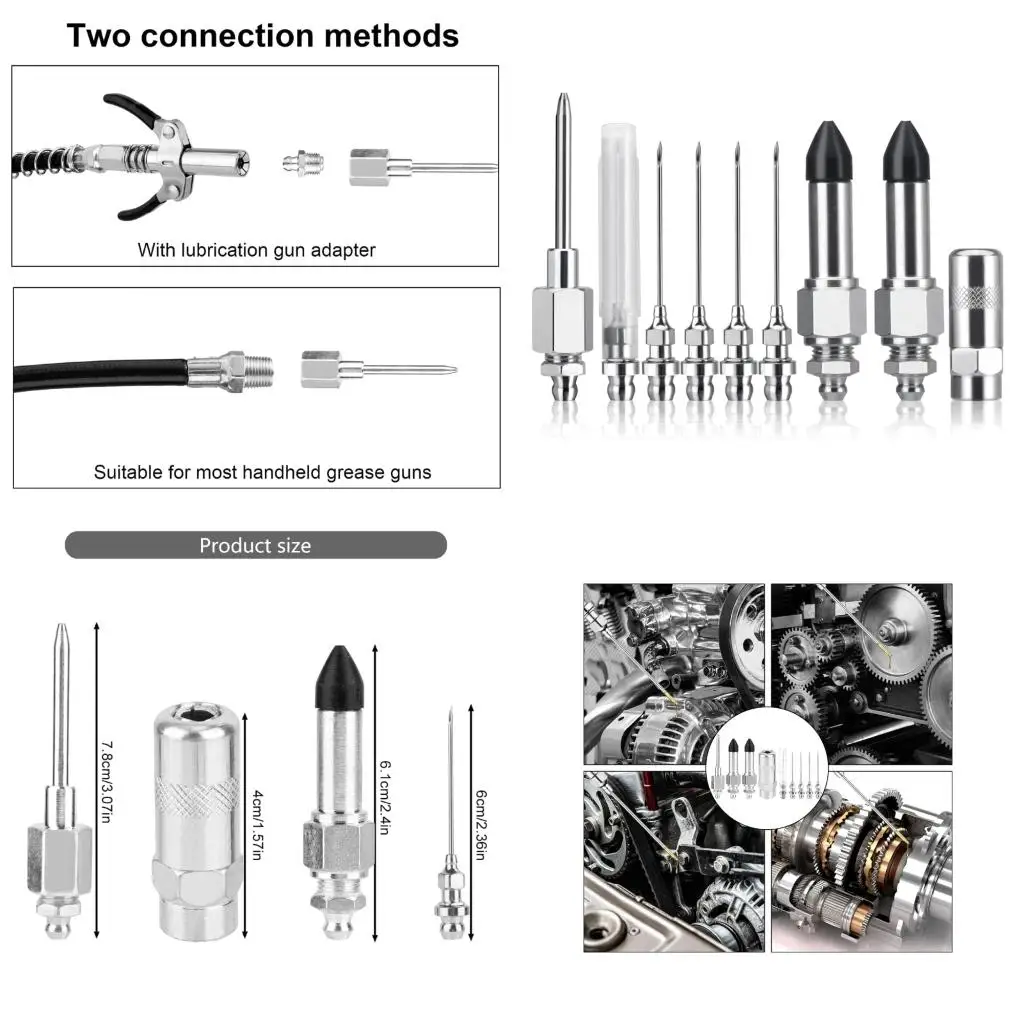 Two connection methods

With lubrication gun adapter

Suitable for most handheld grease guns

Product size

7.8cm/3.07in

4cm/1.57in

6.1cm/2.4in

6cm/2.36in