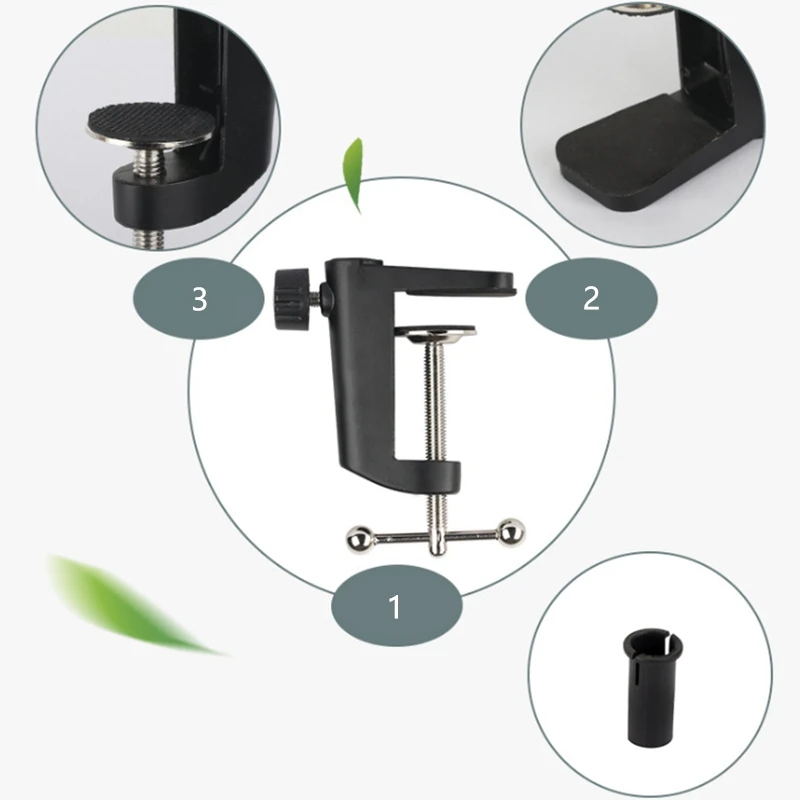 3

2

1