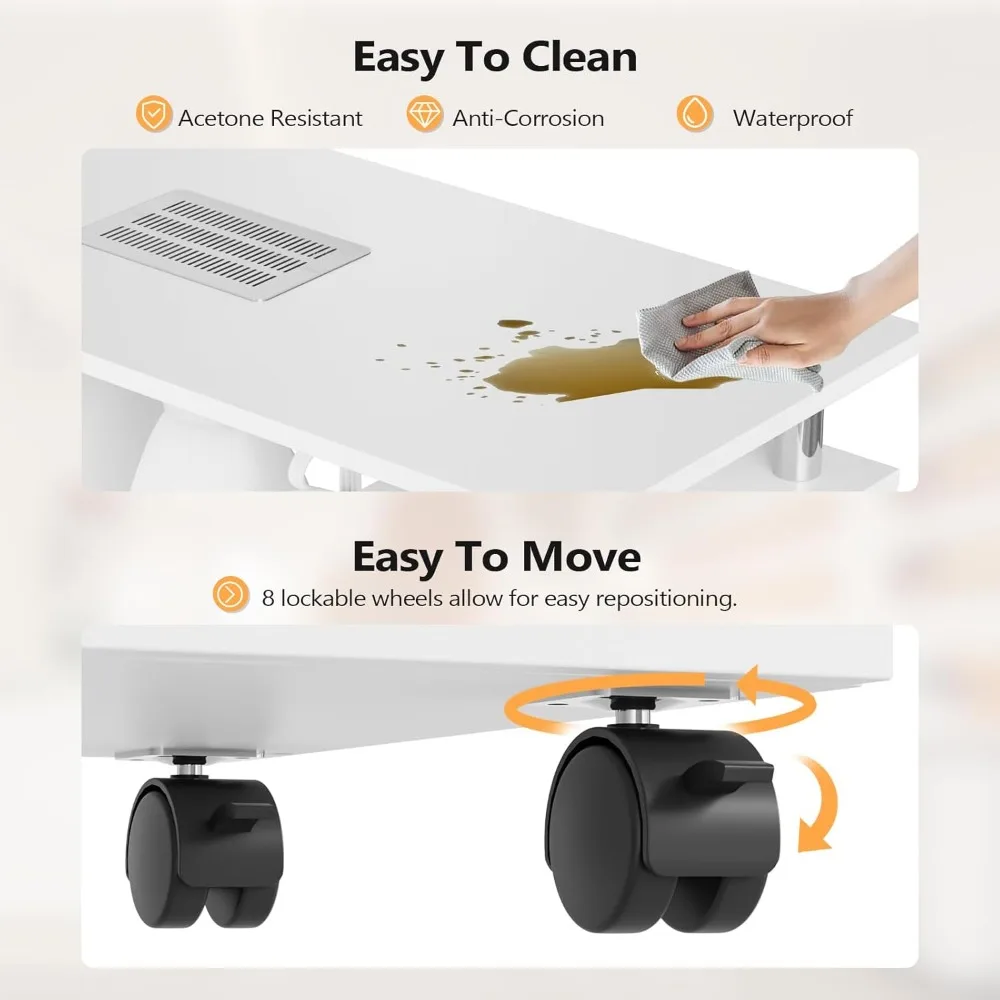 Easy To Clean

Acetone Resistant

Anti-Corrosion

Waterproof

Easy To Move

8 lockable wheels allow for easy repositioning.