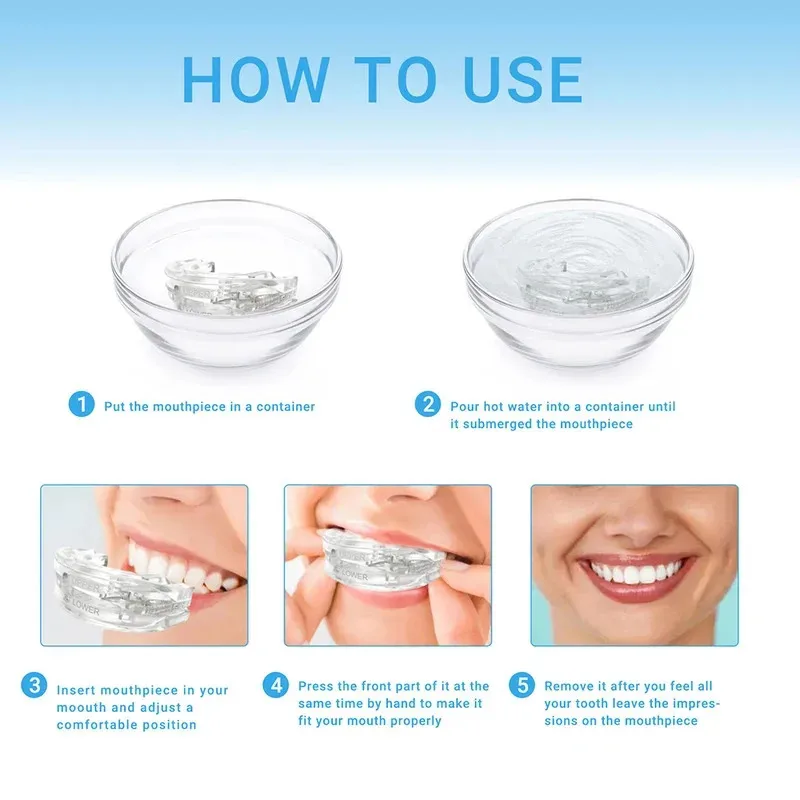 HOW TO USE

1 Put the mouthpiece in a container

2 Pour hot water into a container until it submerged the mouthpiece

UPPER LOWER

UPPER LOWER

3 Insert mouthpiece in your moouth and adjust a comfortable position

4 Press the front part of it at the same time by hand to make it fit your mouth properly

5 Remove it after you feel all your tooth leave the impressions on the mouthpiece