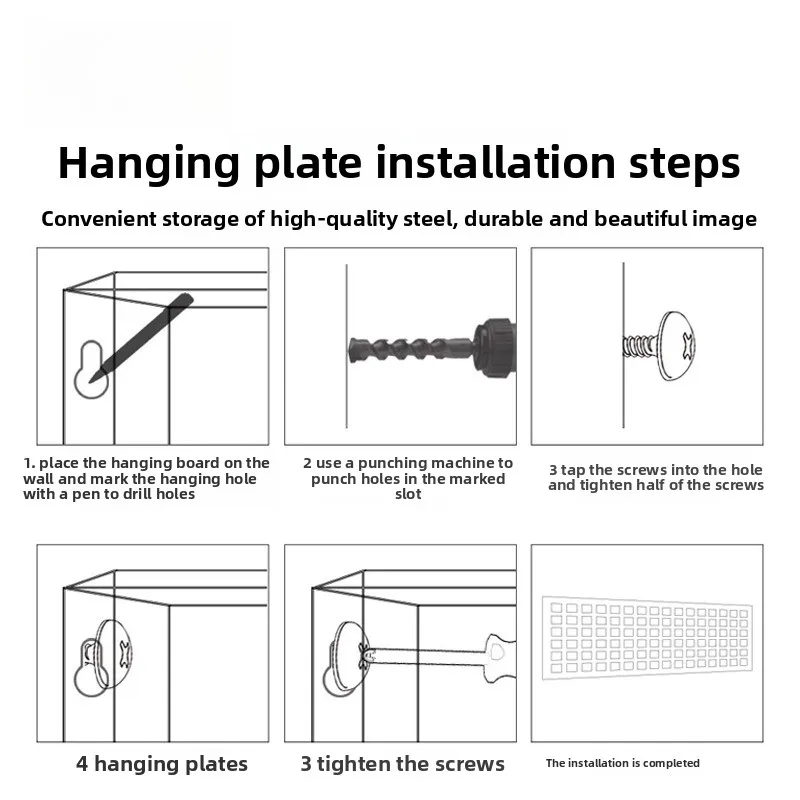 Hanging plate installation steps

Convenient storage of high-quality steel, durable and beautiful image

1. place the hanging board on the wall and mark the hanging hole with a pen to drill holes

2 use a punching machine to punch holes in the marked slot

3 tap the screws into the hole and tighten half of the screws

4 hanging plates

3 tighten the screws

The installation is completed