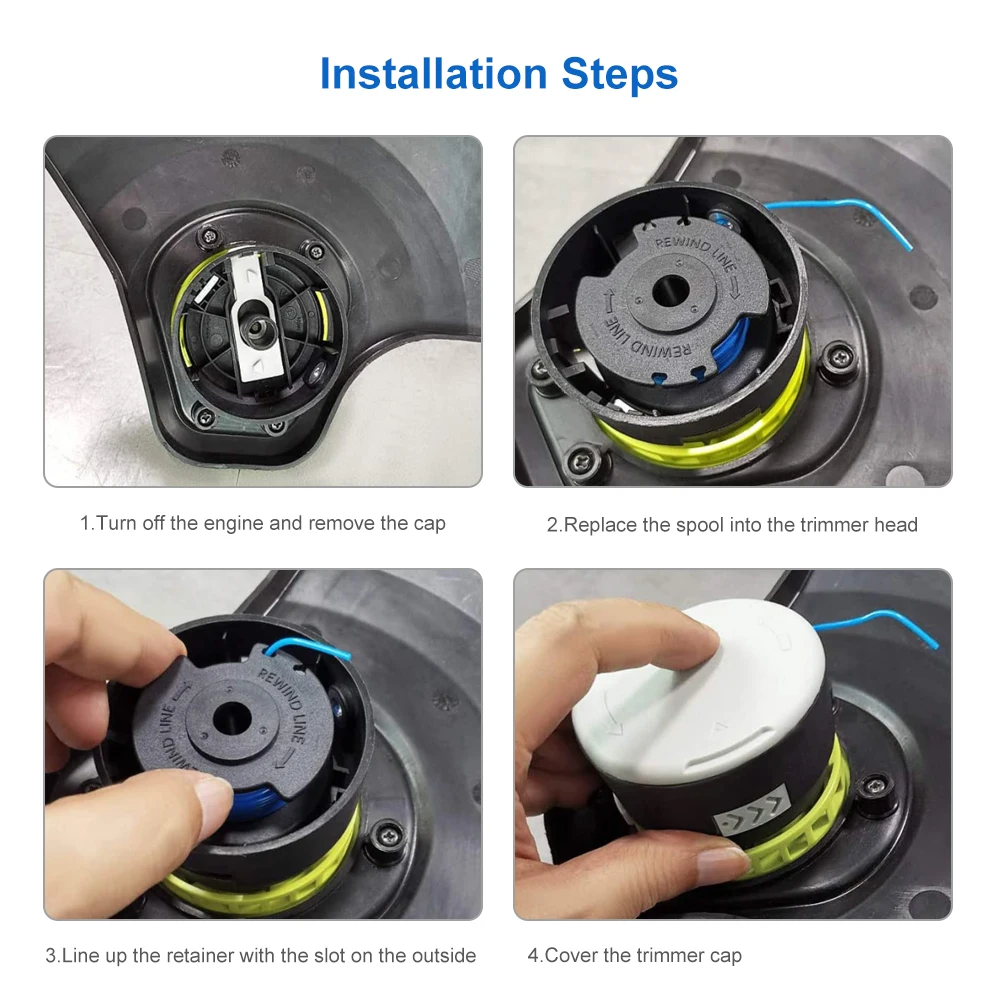 Installation Steps

REWIND LINE
REWIND LINE

1.Turn off the engine and remove the cap

2.Replace the spool into the trimmer head

REWIND LINE
REWIND LINE

3.Line up the retainer with the slot on the outside

4.Cover the trimmer cap