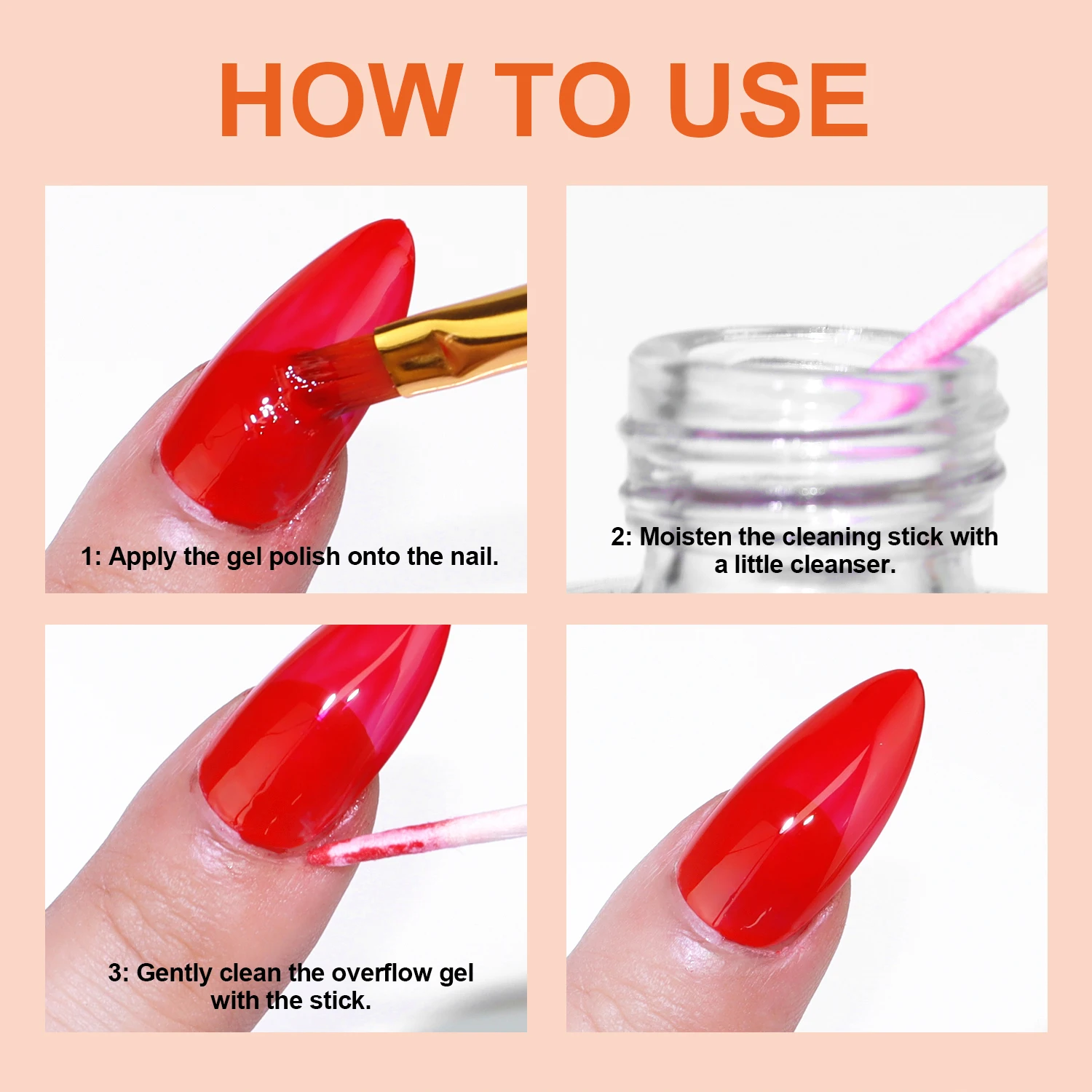 HOW TO USE

1: Apply the gel polish onto the nail.

2: Moisten the cleaning stick with a little cleanser.

3: Gently clean the overflow gel with the stick.