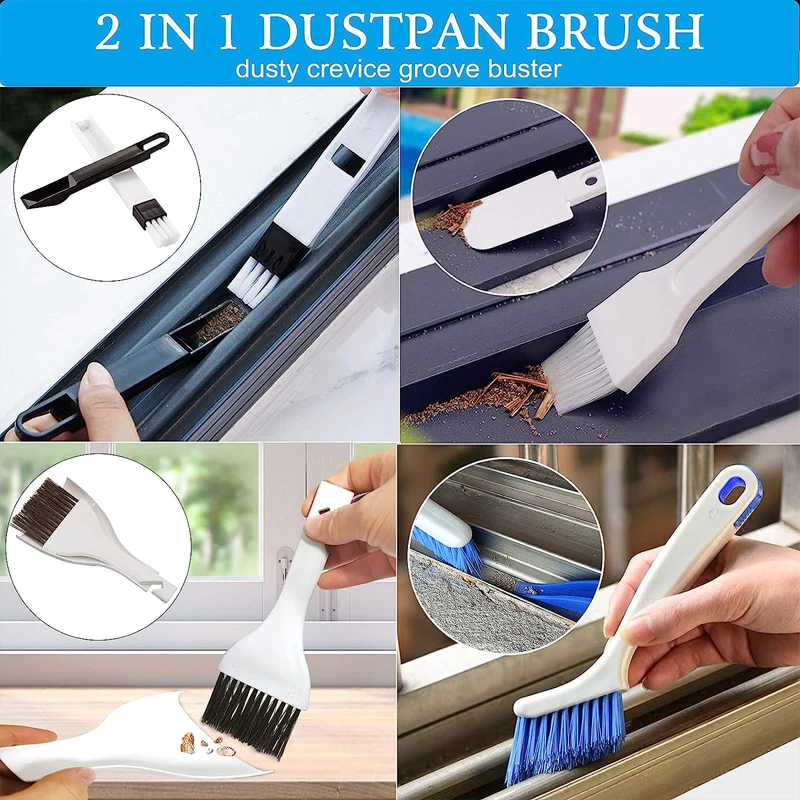 2 IN 1 DUSTPAN BRUSH
dusty crevice groove buster