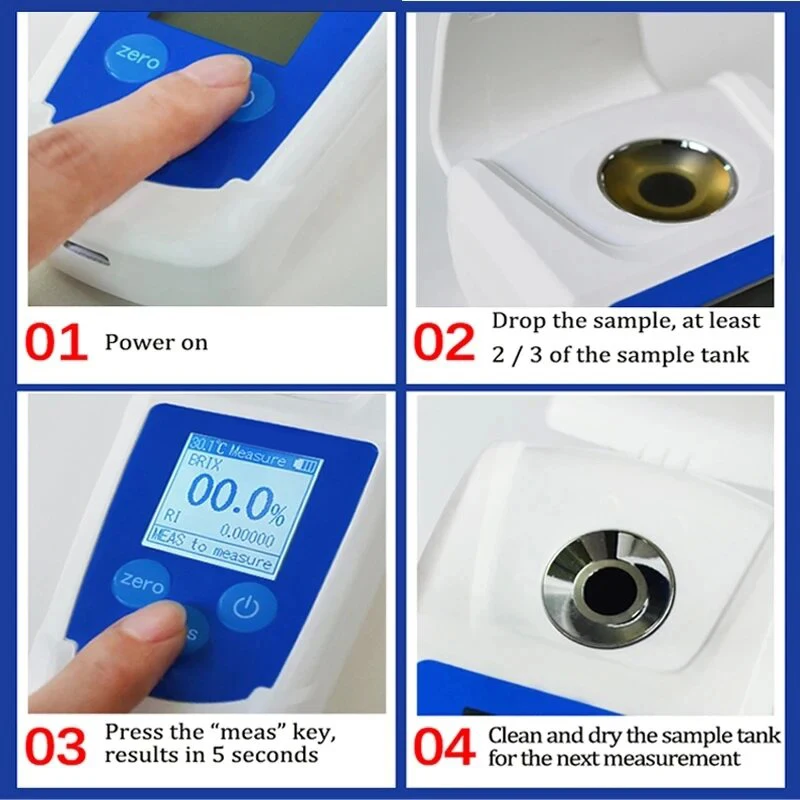 zero

01 Power on

02 Drop the sample, at least 2 / 3 of the sample tank

30.1°C Measure
BRIX
00.0%
RI 0.00000
MEAS to measure

zero

03 Press the "meas" key, results in 5 seconds

04 Clean and dry the sample tank for the next measurement