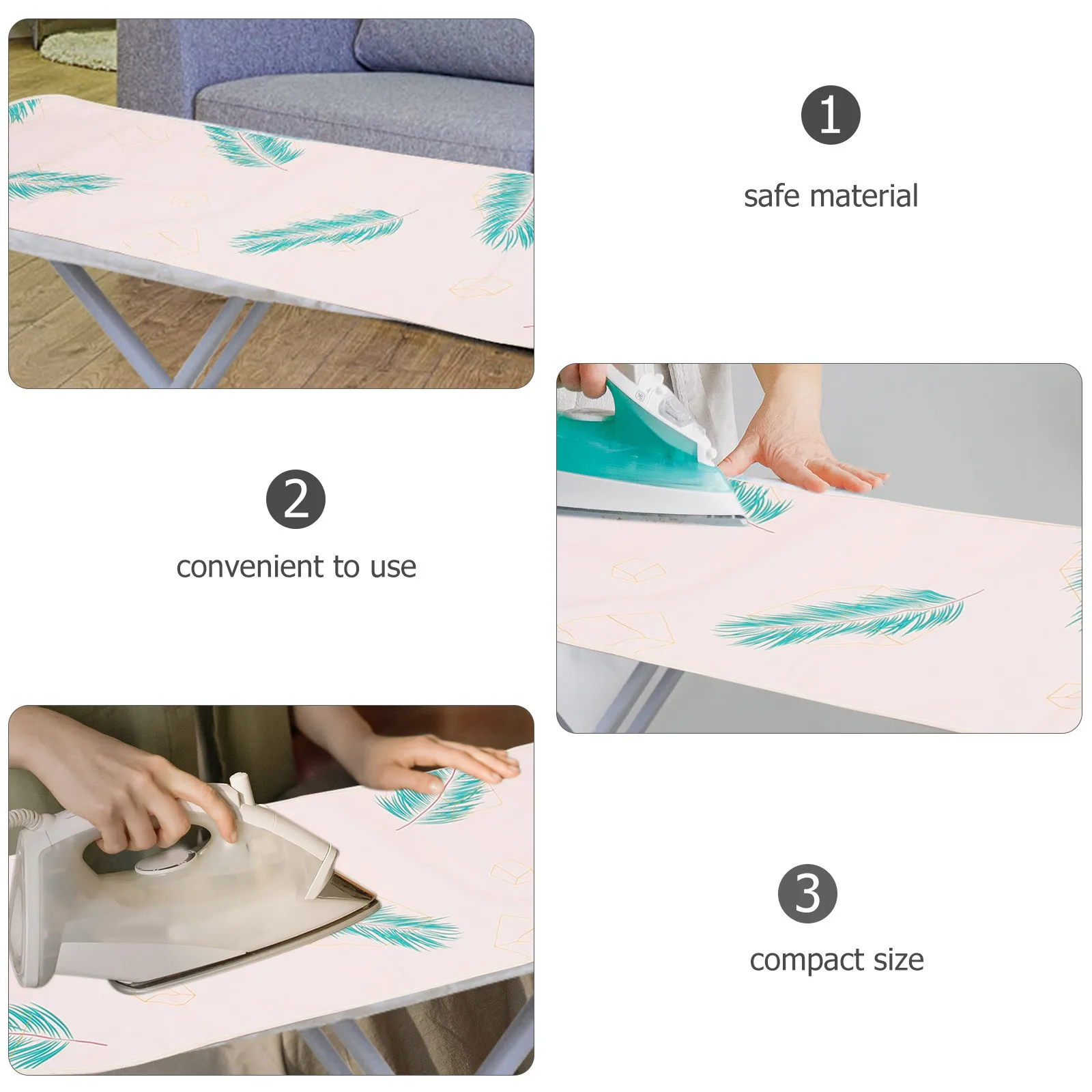 1
safe material

2
convenient to use

3
compact size