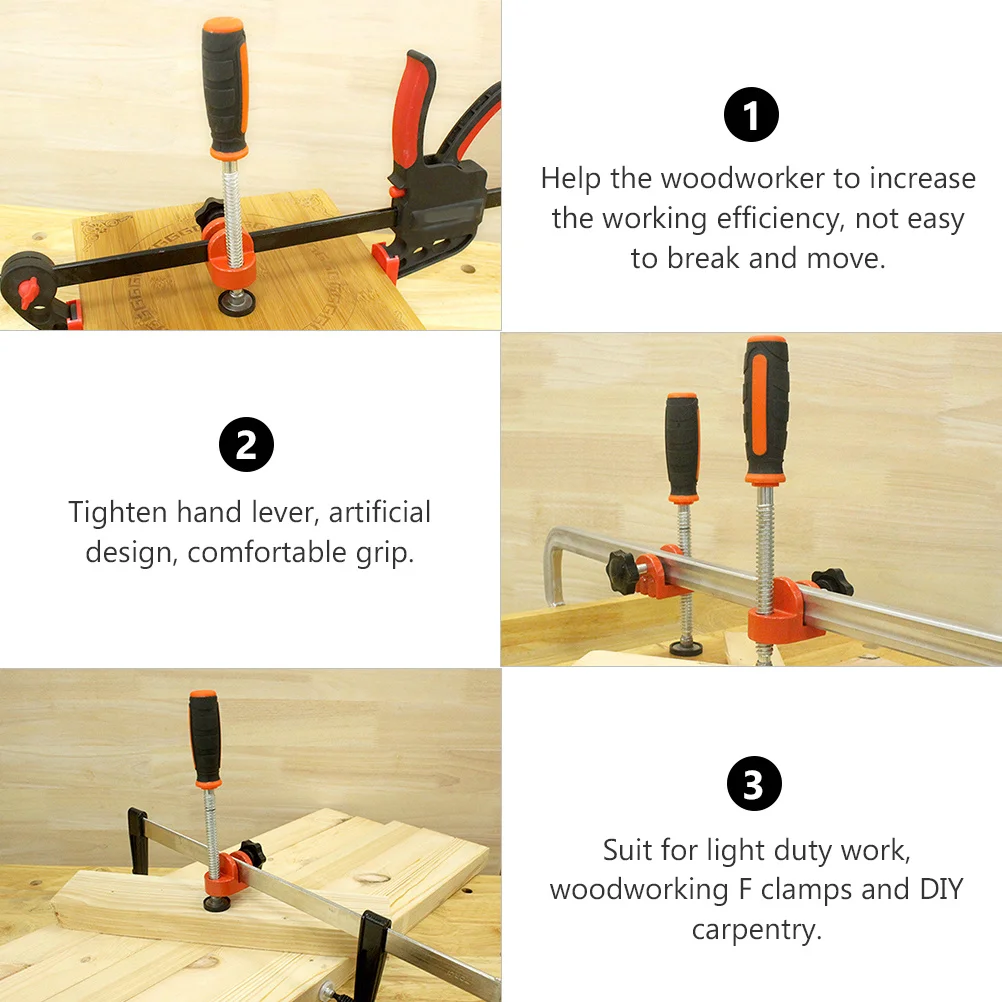 1

Help the woodworker to increase the working efficiency, not easy to break and move.

2

Tighten hand lever, artificial design, comfortable grip.

3

Suit for light duty work, woodworking F clamps and DIY carpentry.