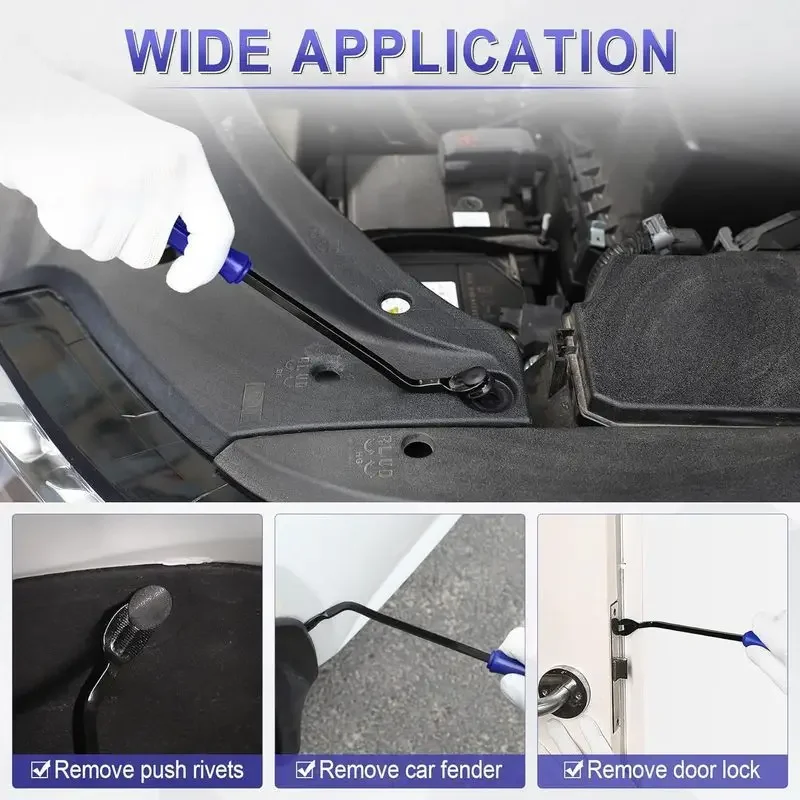 WIDE APPLICATION

☑ Remove push rivets

☑ Remove car fender

☑ Remove door lock