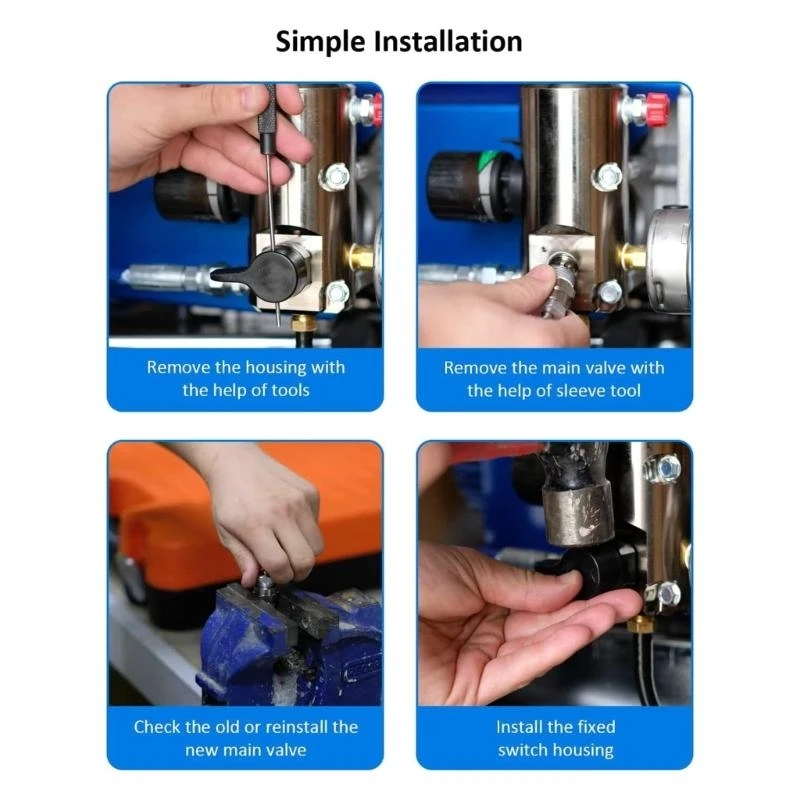 Simple Installation

Remove the housing with the help of tools

Remove the main valve with the help of sleeve tool

Check the old or reinstall the new main valve

Install the fixed switch housing