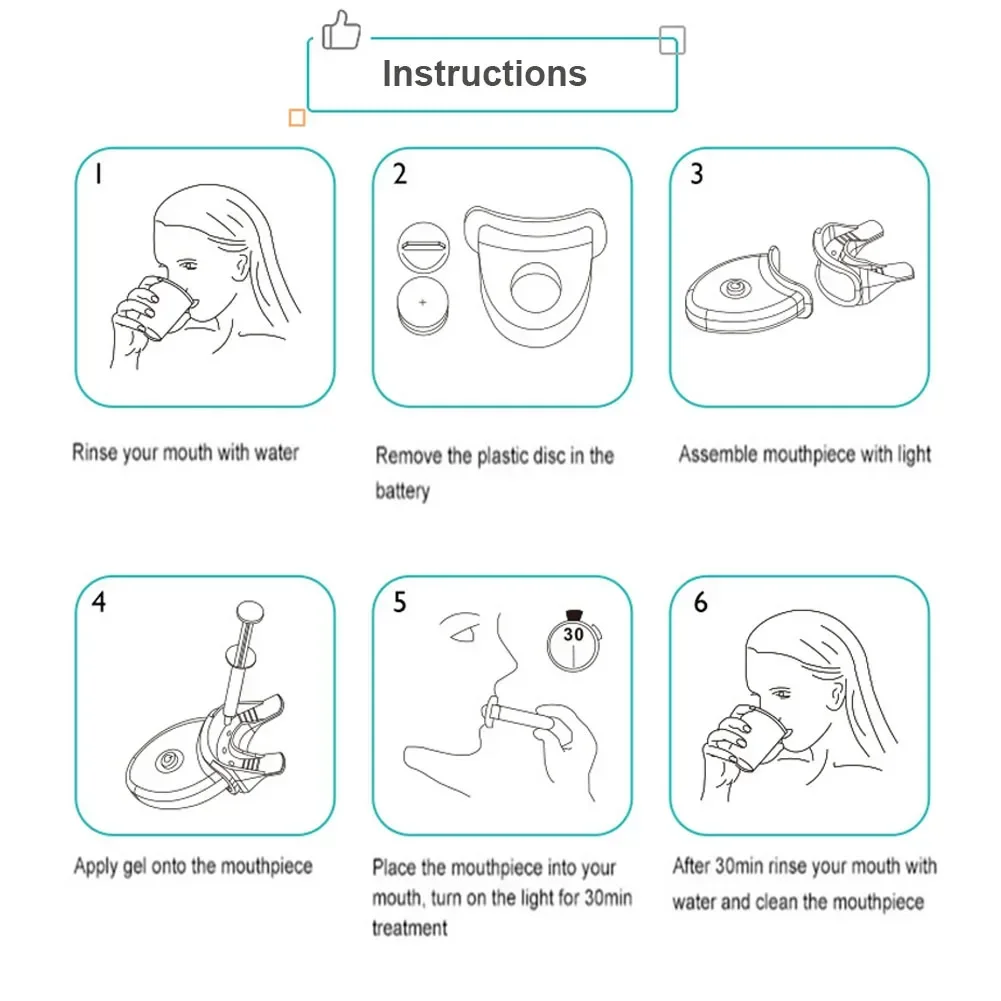 Instructions

1

Rinse your mouth with water

2

Remove the plastic disc in the battery

3

Assemble mouthpiece with light

4

Apply gel onto the mouthpiece

5

30

Place the mouthpiece into your mouth, turn on the light for 30min treatment

6

After 30min rinse your mouth with water and clean the mouthpiece