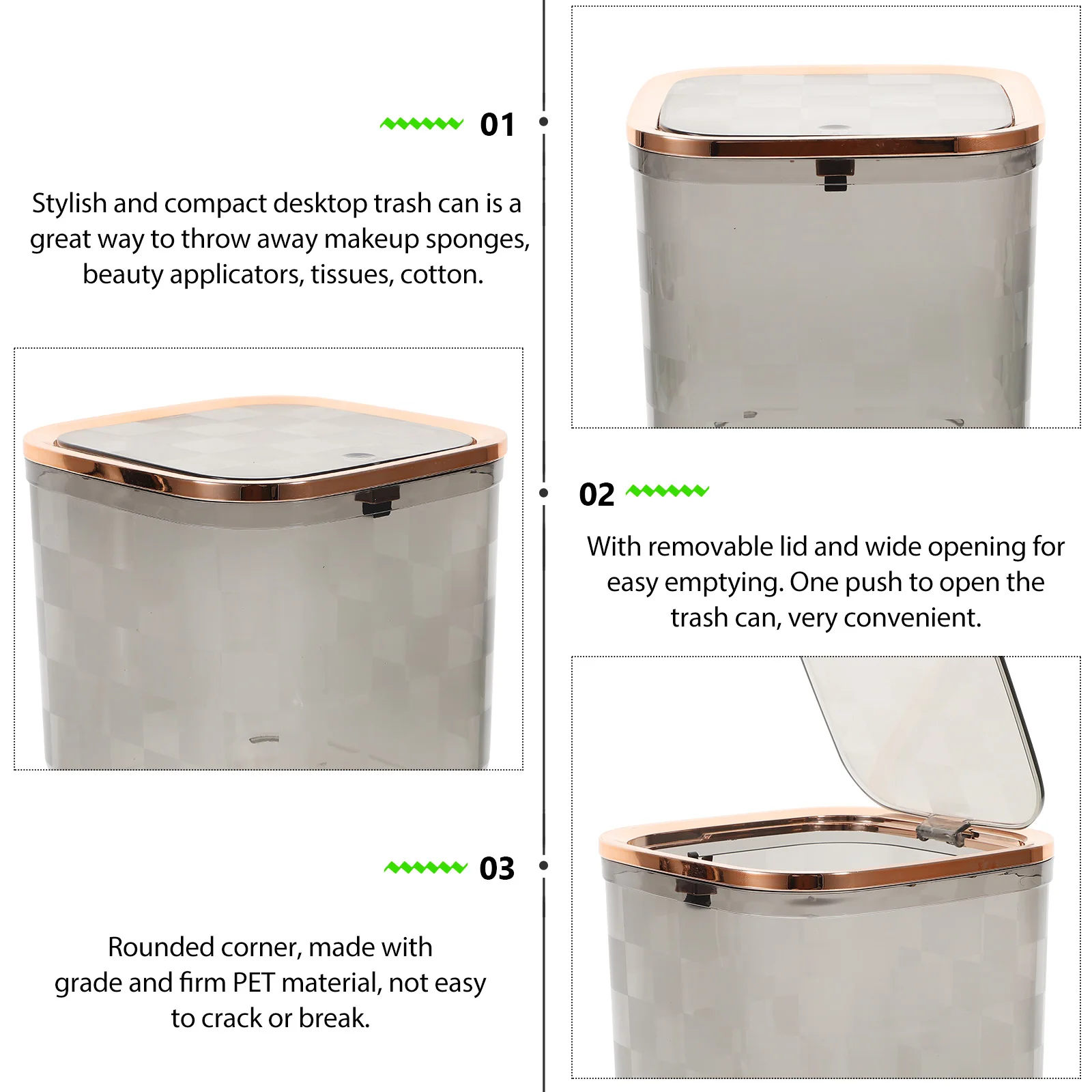 01

Stylish and compact desktop trash can is a great way to throw away makeup sponges, beauty applicators, tissues, cotton.

02

With removable lid and wide opening for easy emptying. One push to open the trash can, very convenient.

03

Rounded corner, made with grade and firm PET material, not easy to crack or break.