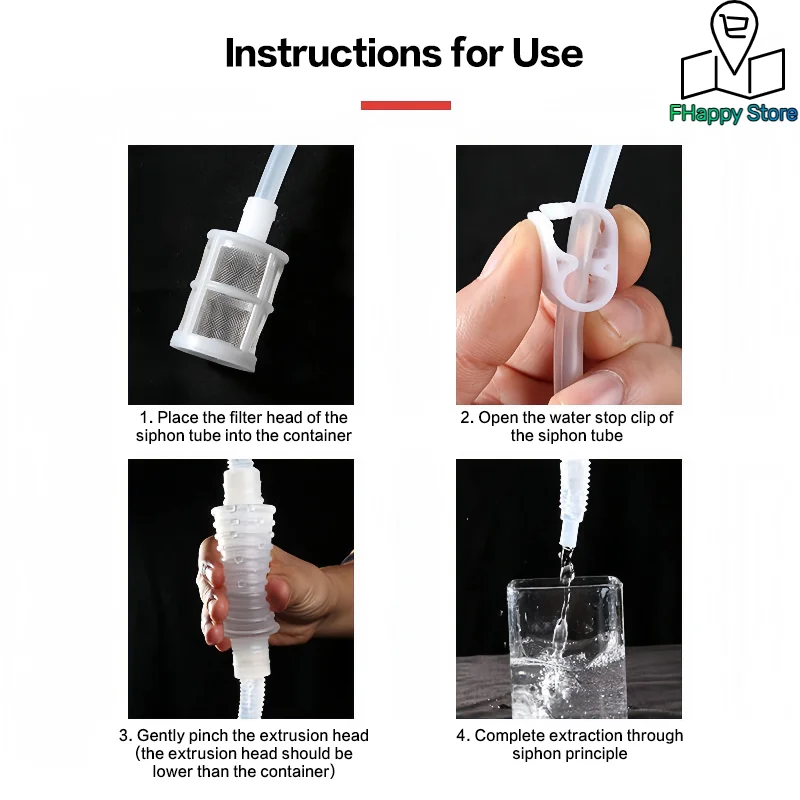 Instructions for Use

FHappy Store

1. Place the filter head of the siphon tube into the container

2. Open the water stop clip of the siphon tube

3. Gently pinch the extrusion head (the extrusion head should be lower than the container)

4. Complete extraction through siphon principle